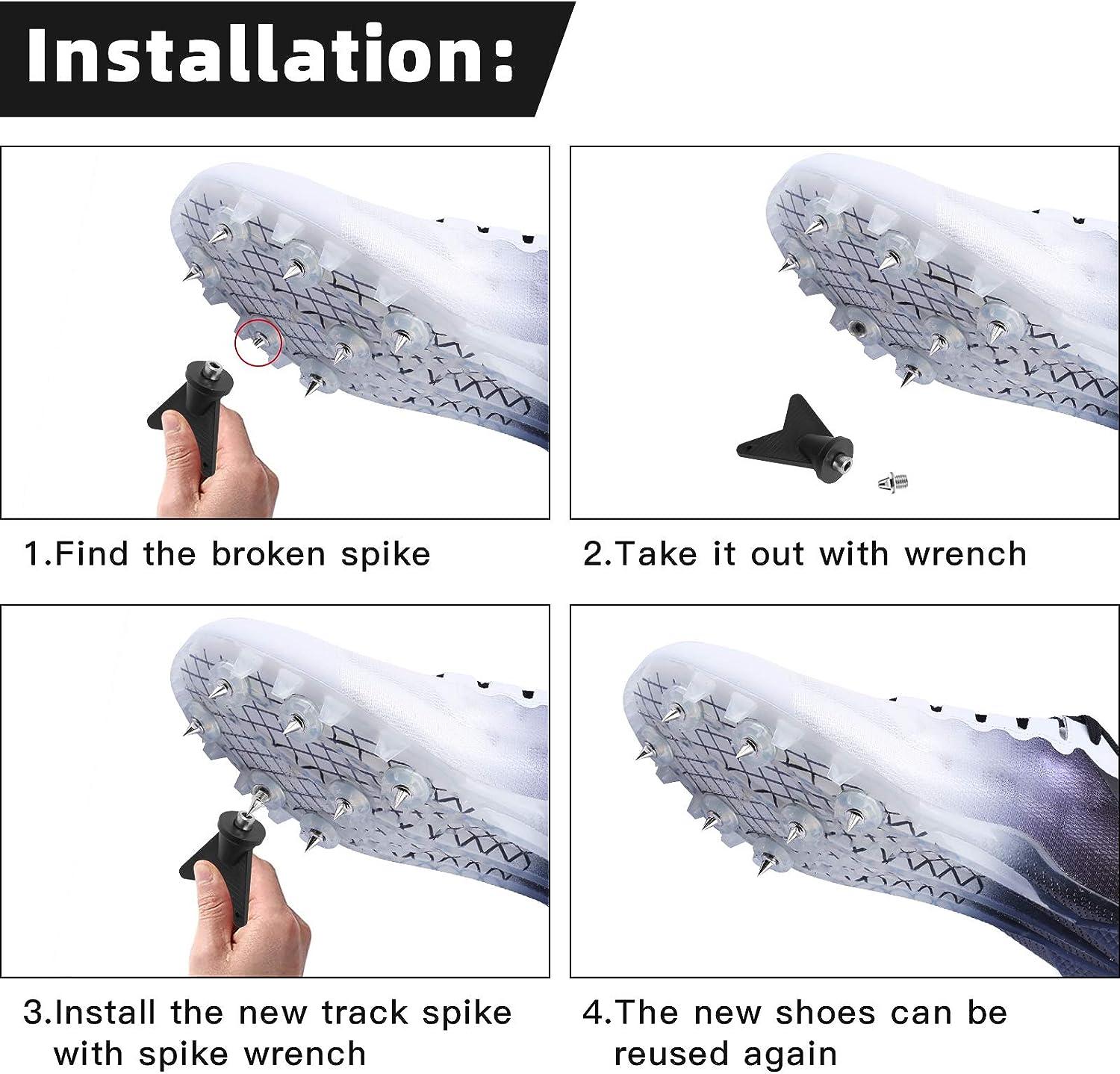 Installation:

1.Find the broken spike

2.Take it out with wrench

3.Install the new track spike with spike wrench

4.The new shoes can be reused again