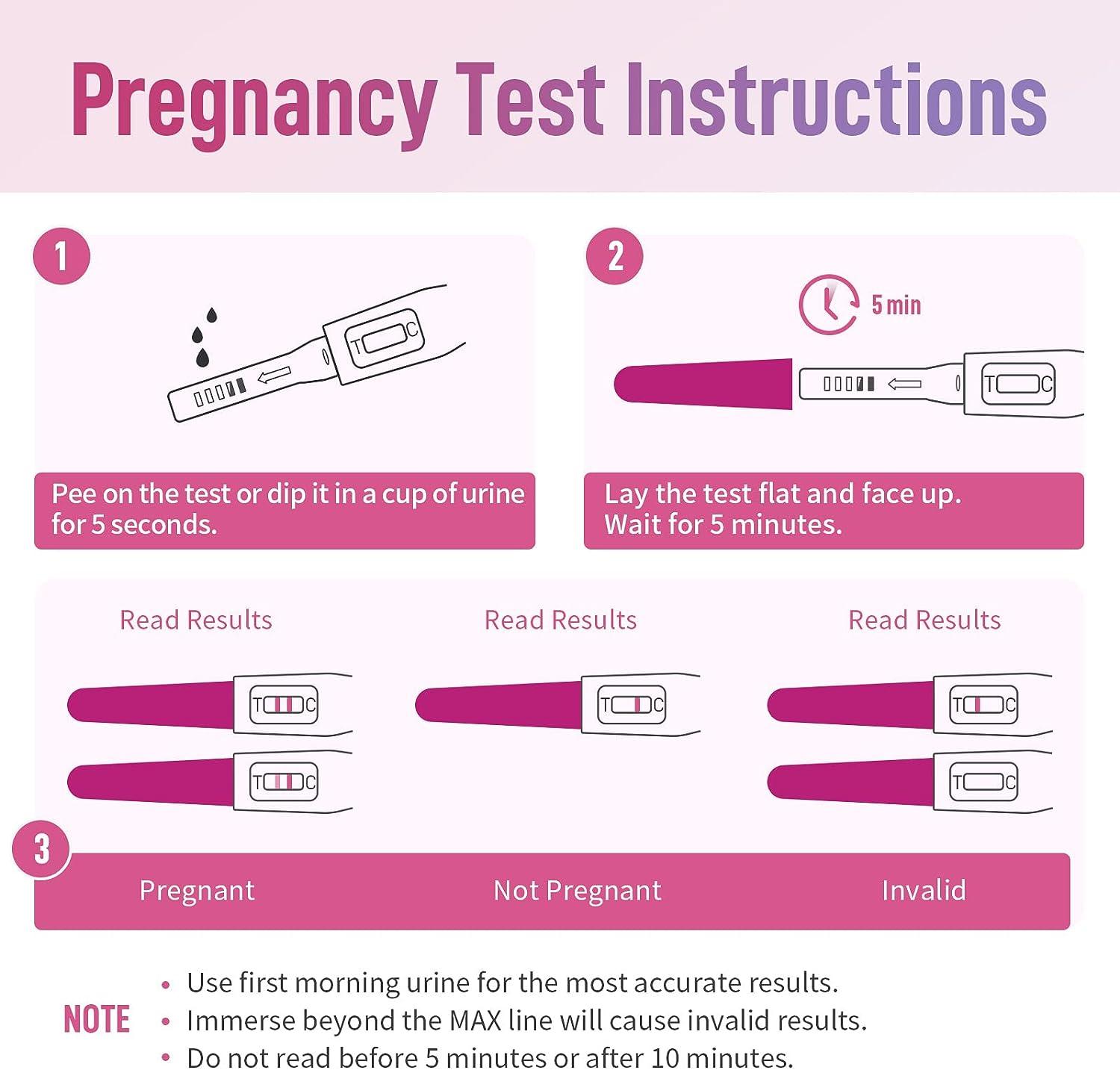 Pregnancy Test Instructions

1

T C

Pee on the test or dip it in a cup of urine for 5 seconds.

2

5 min

T C

Lay the test flat and face up.
Wait for 5 minutes.

Read Results

T C

T C

Read Results

T C

Read Results

T C

T C

3

Pregnant

Not Pregnant

Invalid

NOTE

• Use first morning urine for the most accurate results.
• Immerse beyond the MAX line will cause invalid results.
• Do not read before 5 minutes or after 10 minutes.