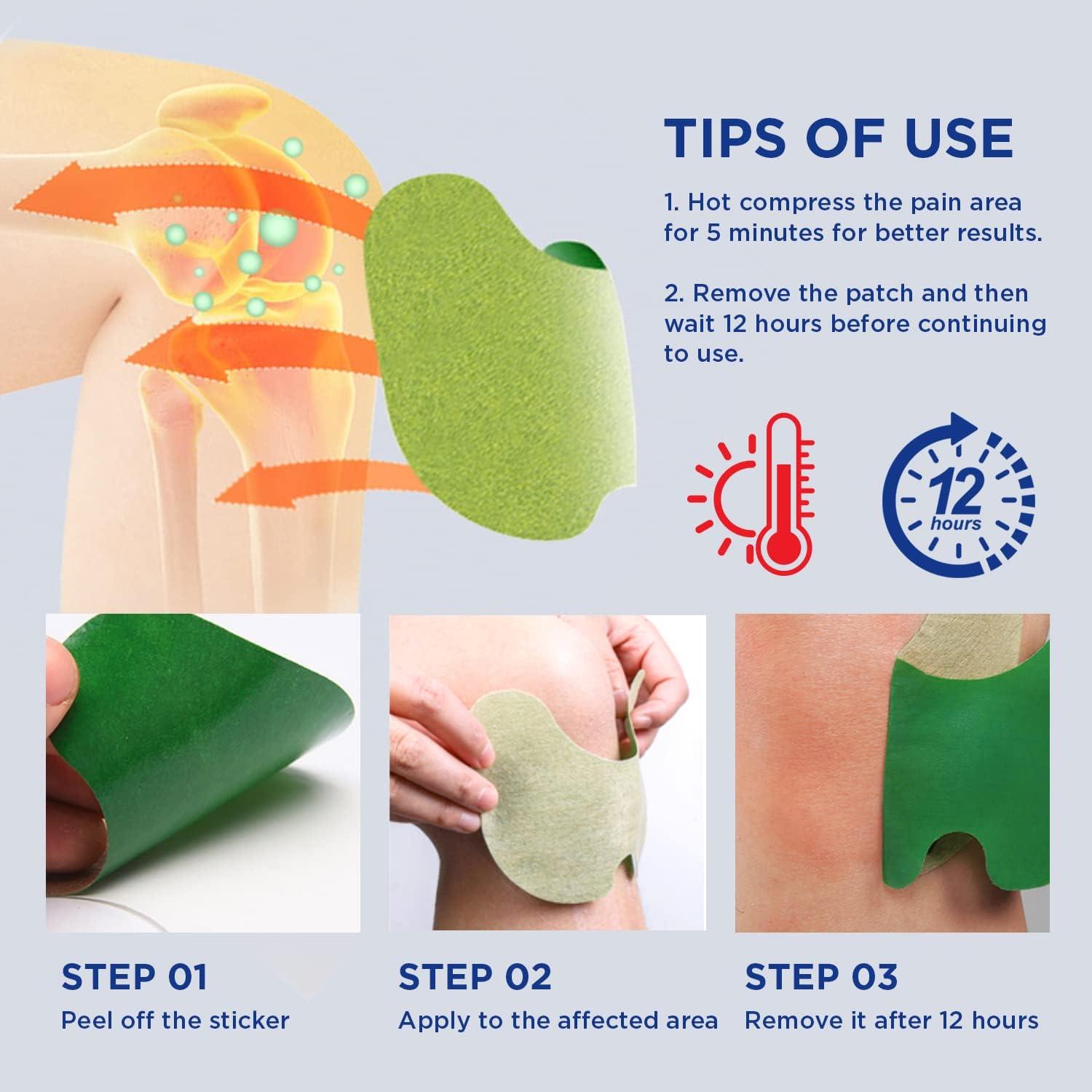 TIPS OF USE

1. Hot compress the pain area for 5 minutes for better results.

2. Remove the patch and then wait 12 hours before continuing to use.

12 hours

STEP 01
Peel off the sticker

STEP 02
Apply to the affected area

STEP 03
Remove it after 12 hours