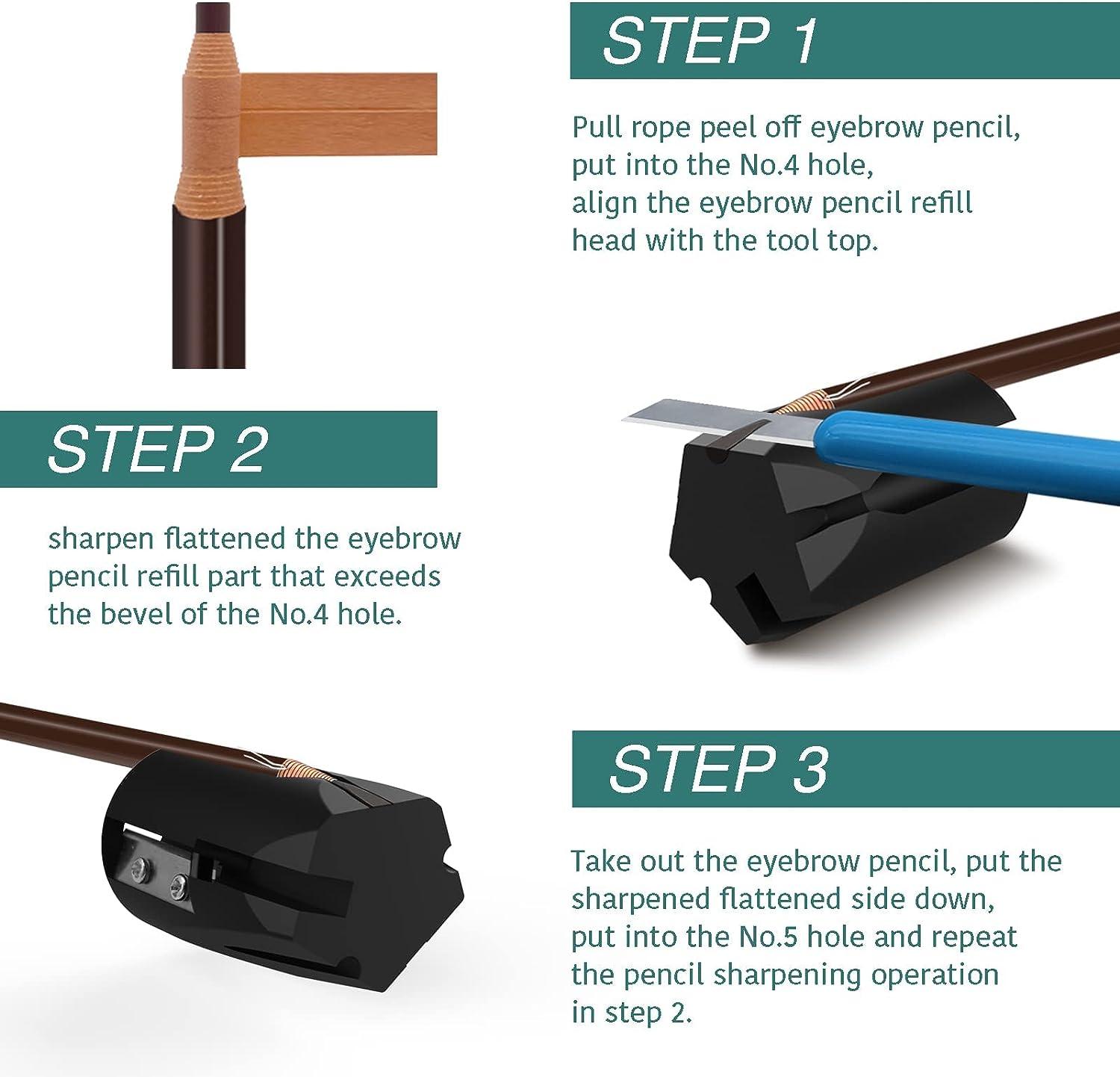 STEP 1

Pull rope peel off eyebrow pencil, put into the No.4 hole, align the eyebrow pencil refill head with the tool top.

STEP 2

sharpen flattened the eyebrow pencil refill part that exceeds the bevel of the No.4 hole.

STEP 3

Take out the eyebrow pencil, put the sharpened flattened side down, put into the No.5 hole and repeat the pencil sharpening operation in step 2.