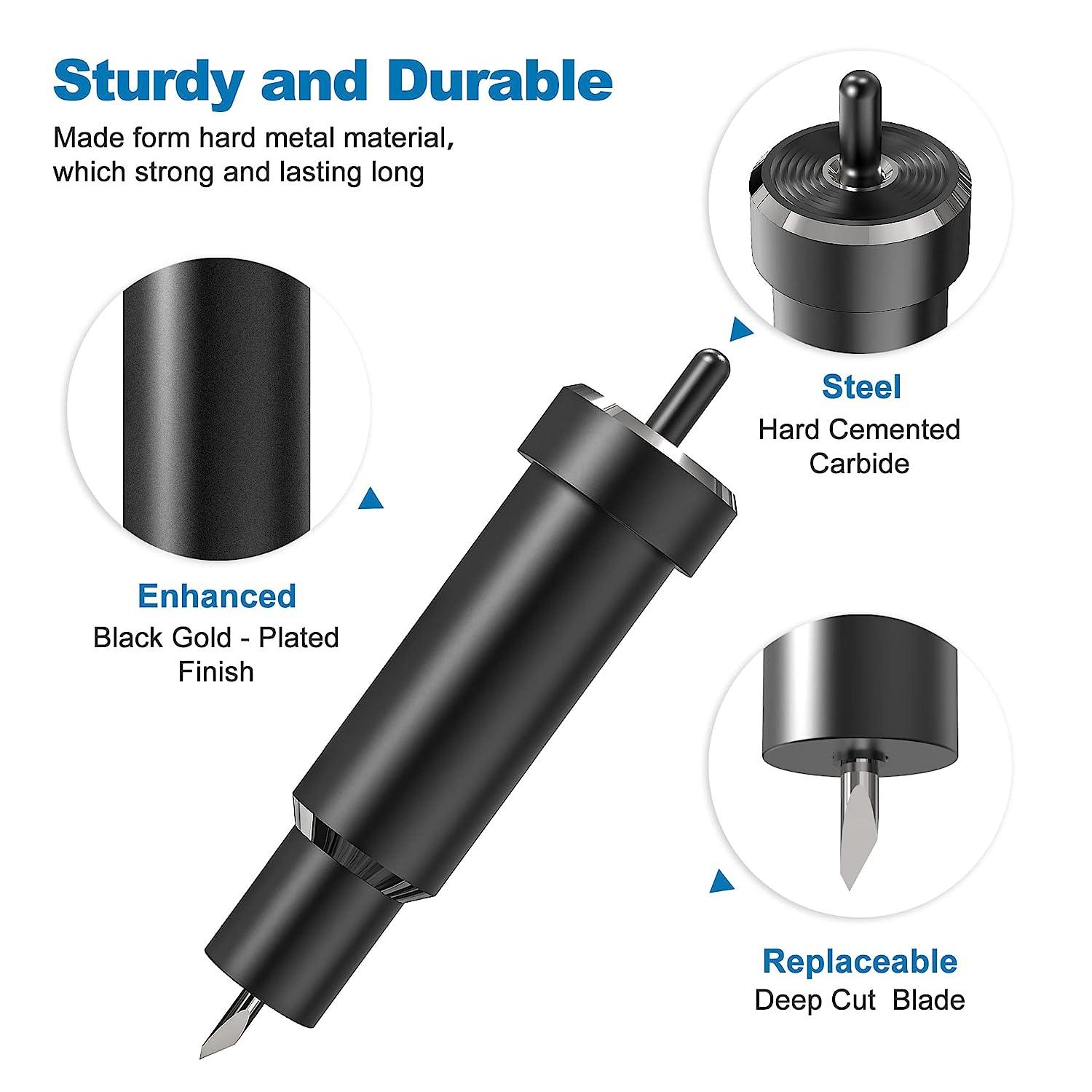 Sturdy and Durable

Made form hard metal material, which strong and lasting long

Steel
Hard Cemented Carbide

Enhanced
Black Gold - Plated Finish

Replaceable
Deep Cut Blade