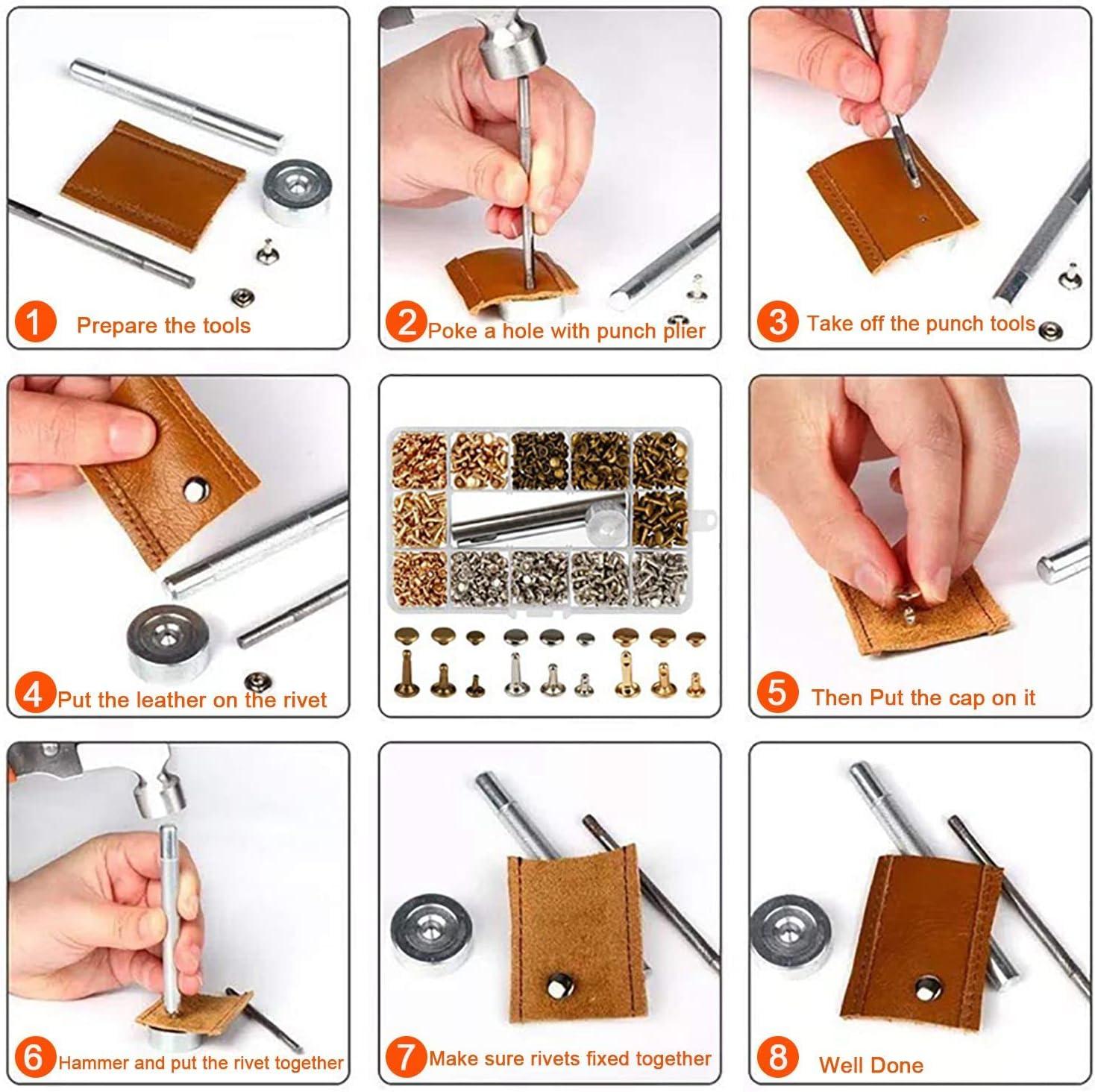 1 Prepare the tools

2 Poke a hole with punch plier

3 Take off the punch tools

4 Put the leather on the rivet

5 Then Put the cap on it

6 Hammer and put the rivet together

7 Make sure rivets fixed together

8 Well Done