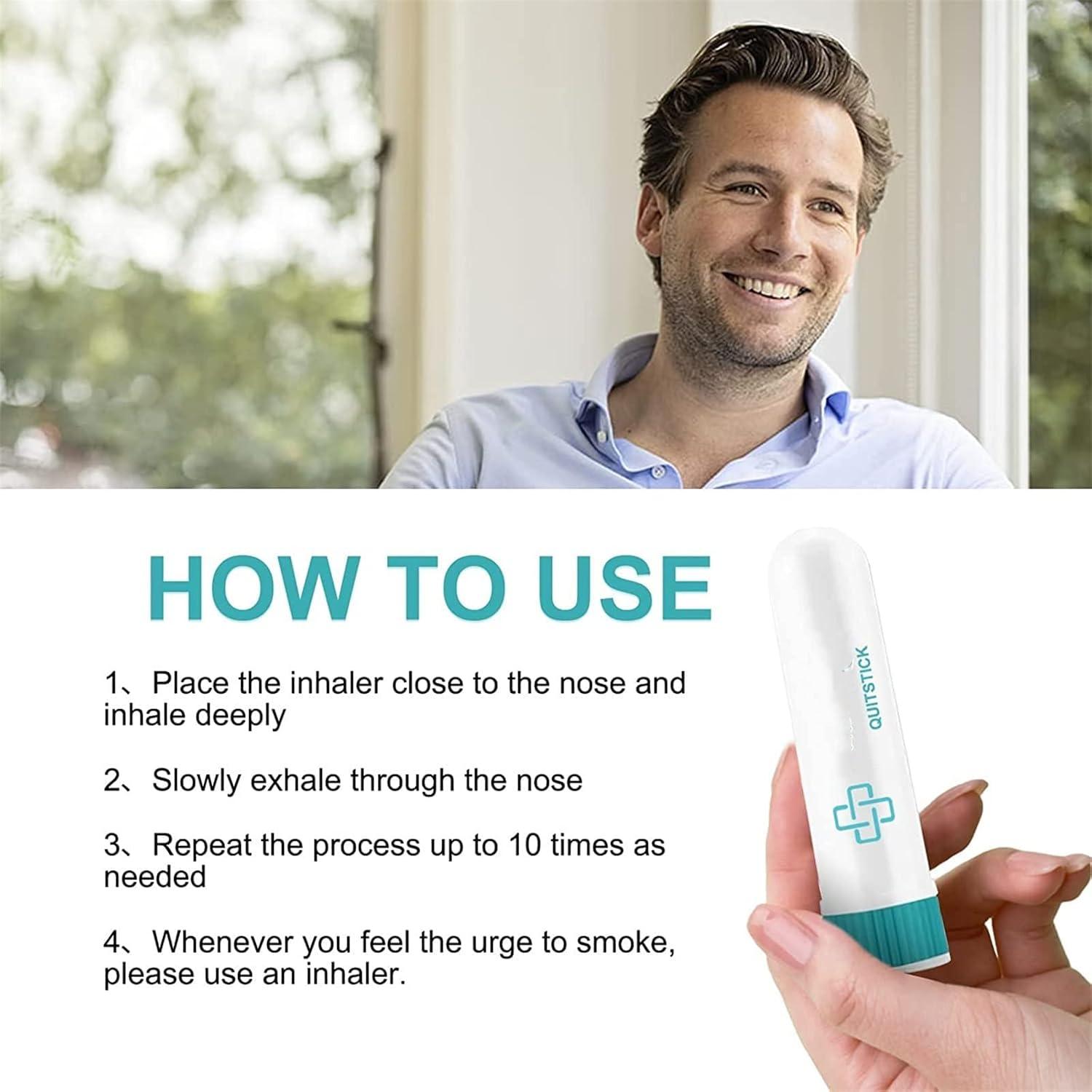 HOW TO USE

1、Place the inhaler close to the nose and inhale deeply

2、Slowly exhale through the nose

3、Repeat the process up to 10 times as needed

4、Whenever you feel the urge to smoke, please use an inhaler.

QUITSTICK