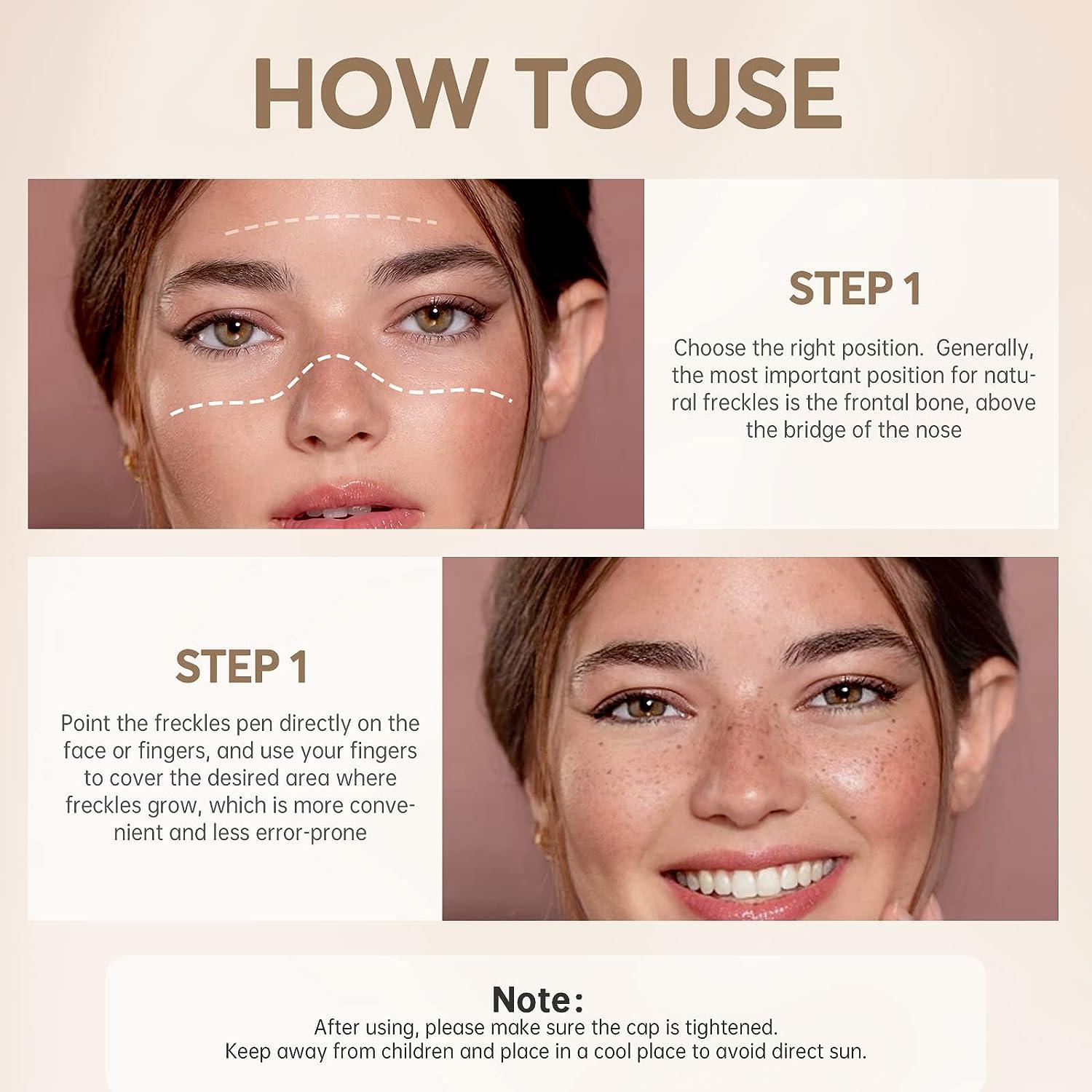 HOW TO USE

STEP 1

Choose the right position.  Generally, the most important position for natural freckles is the frontal bone, above the bridge of the nose

STEP 1

Point the freckles pen directly on the face or fingers, and use your fingers to cover the desired area where freckles grow, which is more convenient and less error-prone

Note:
After using, please make sure the cap is tightened.
Keep away from children and place in a cool place to avoid direct sun.