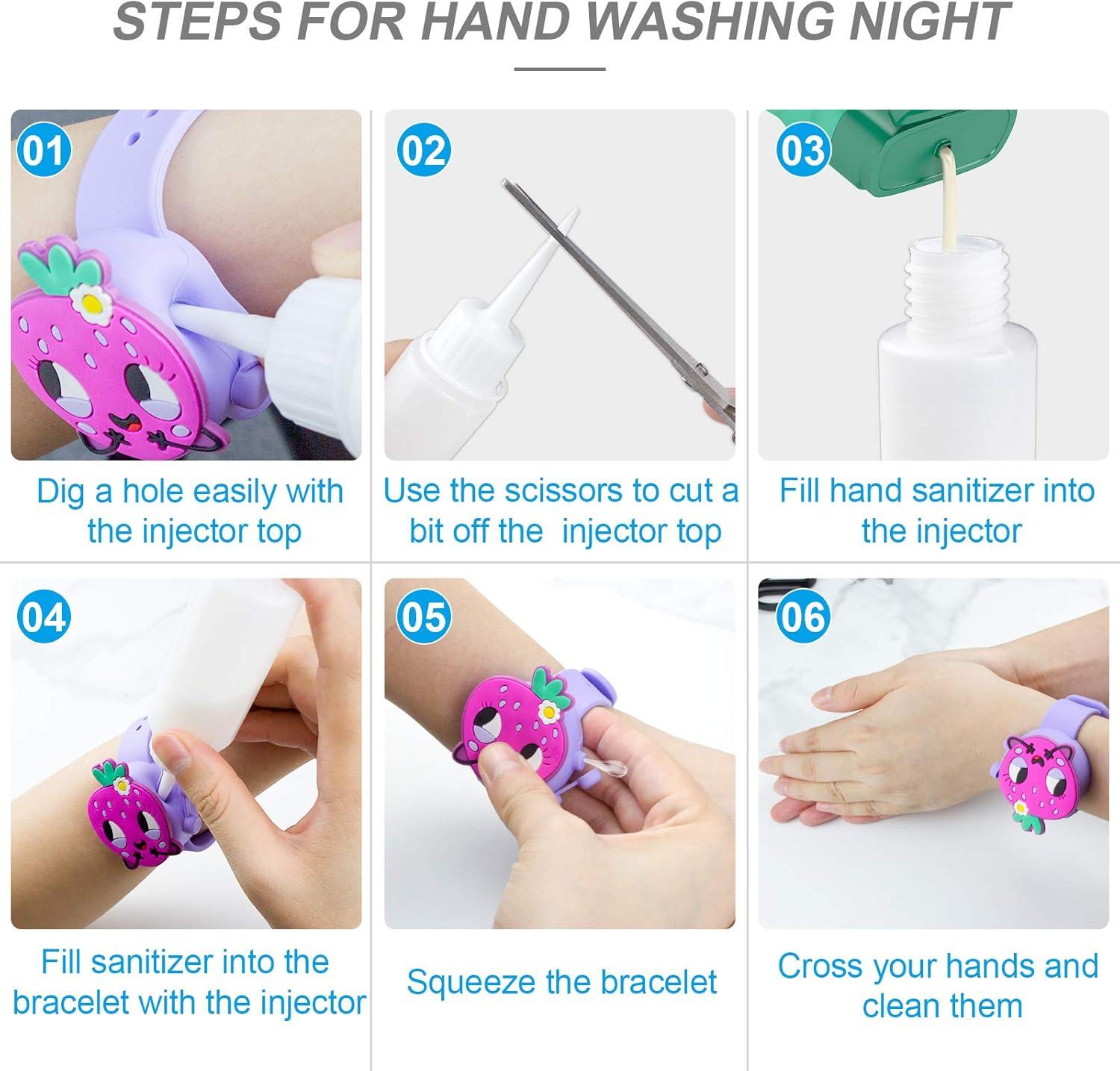 STEPS FOR HAND WASHING NIGHT

01

Dig a hole easily with the injector top

02

Use the scissors to cut a bit off the injector top

03

Fill hand sanitizer into the injector

04

Fill sanitizer into the bracelet with the injector

05

Squeeze the bracelet

06

Cross your hands and clean them