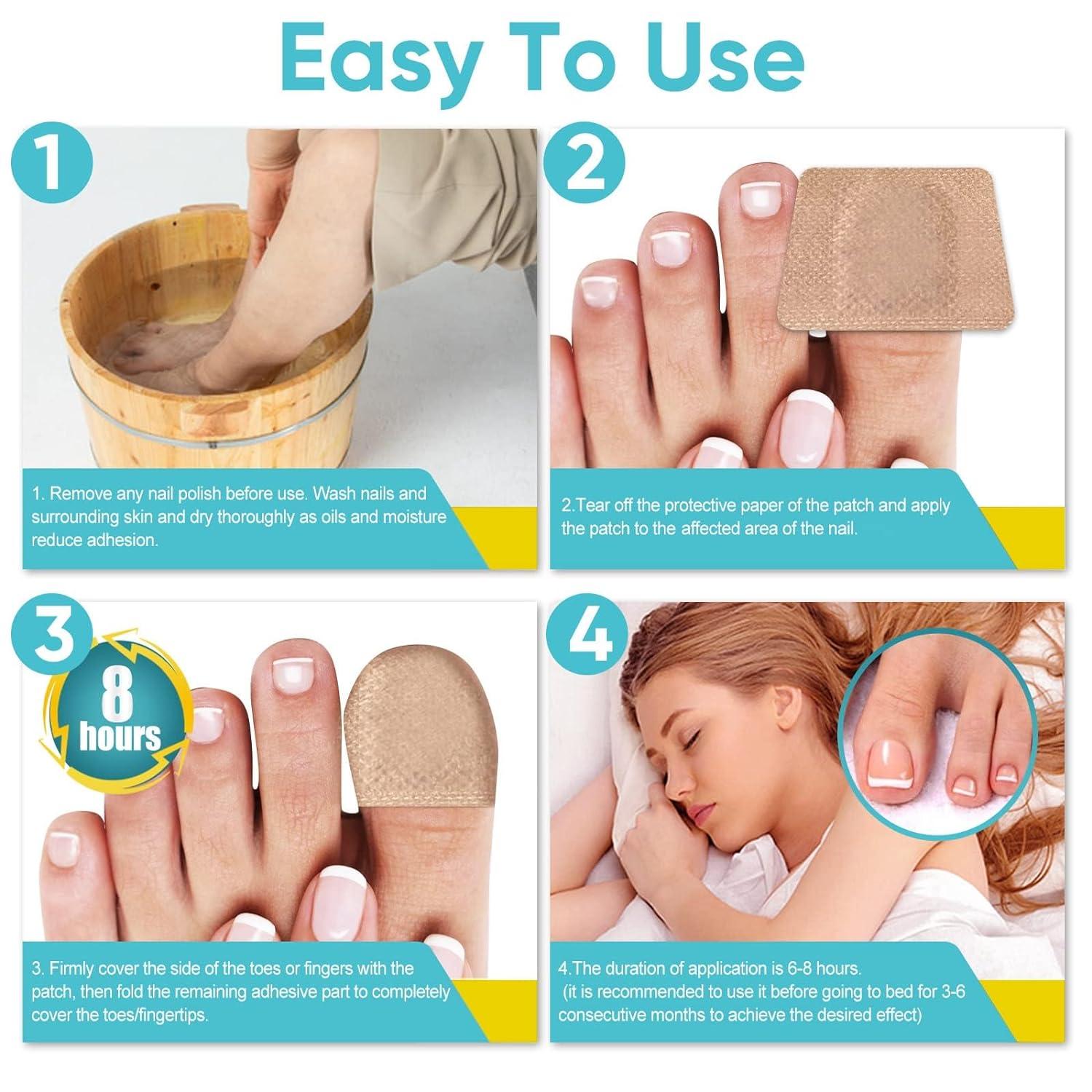 Easy To Use

1

1. Remove any nail polish before use. Wash nails and surrounding skin and dry thoroughly as oils and moisture reduce adhesion.

2

2.Tear off the protective paper of the patch and apply the patch to the affected area of the nail.

3

8 hours

3. Firmly cover the side of the toes or fingers with the patch, then fold the remaining adhesive part to completely cover the toes/fingertips.

4

4.The duration of application is 6-8 hours. (it is recommended to use it before going to bed for 3-6 consecutive months to achieve the desired effect)