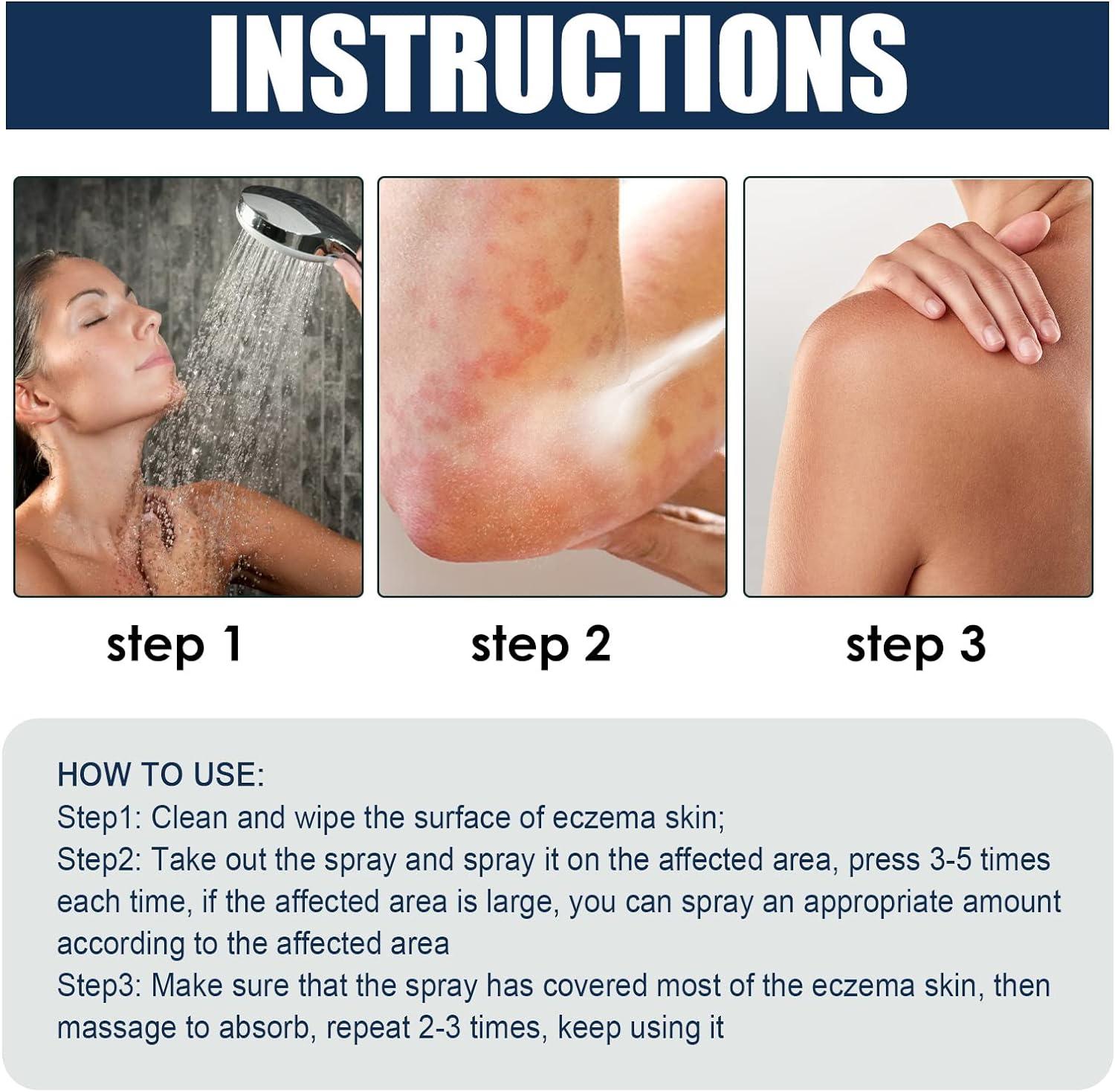 INSTRUCTIONS

step 1

step 2

step 3

HOW TO USE:
Step1: Clean and wipe the surface of eczema skin;
Step2: Take out the spray and spray it on the affected area, press 3-5 times each time, if the affected area is large, you can spray an appropriate amount according to the affected area
Step3: Make sure that the spray has covered most of the eczema skin, then massage to absorb, repeat 2-3 times, keep using it