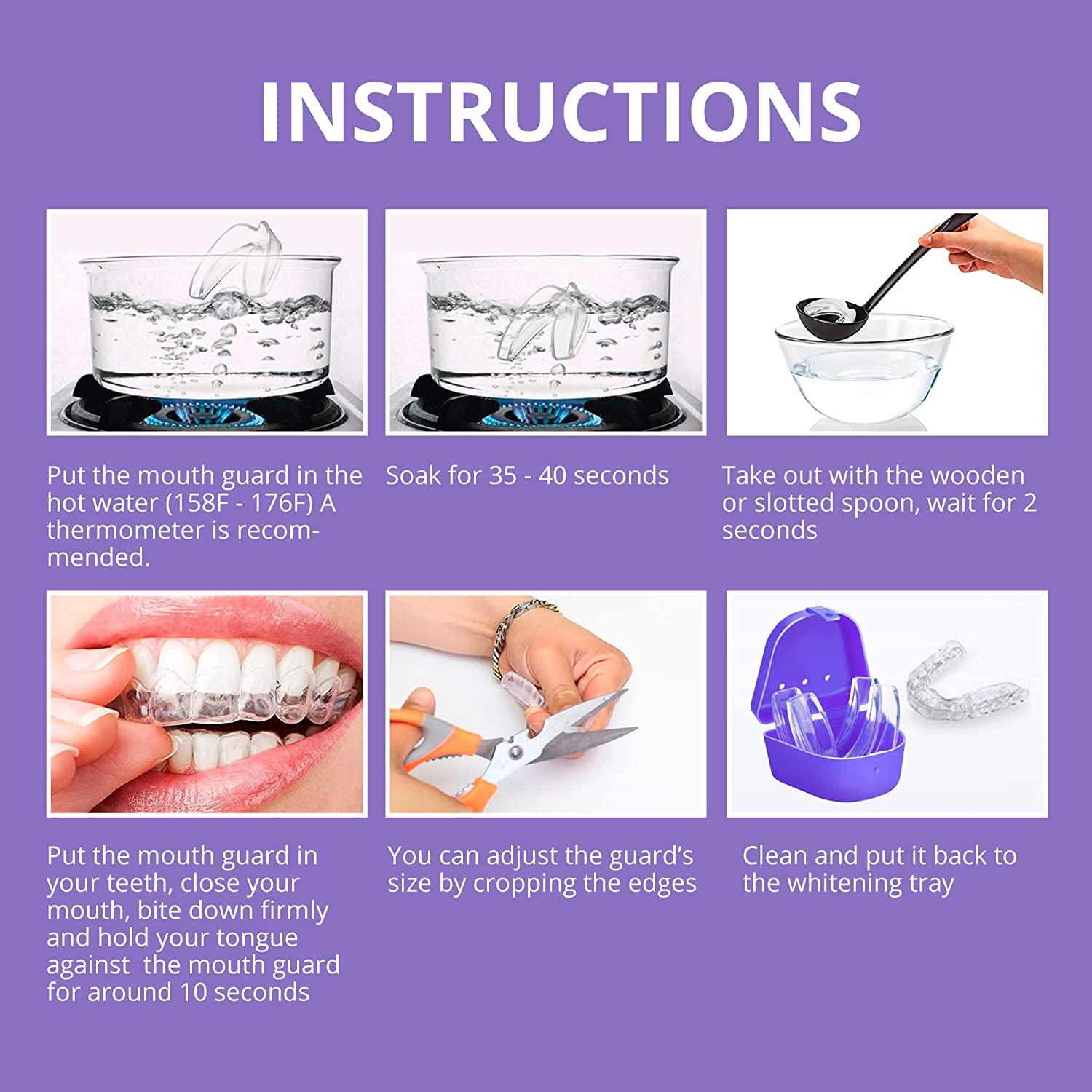 INSTRUCTIONS

Put the mouth guard in the hot water (158F - 176F) A thermometer is recommended.

Soak for 35 - 40 seconds

Take out with the wooden or slotted spoon, wait for 2 seconds

Put the mouth guard in your teeth, close your mouth, bite down firmly and hold your tongue against the mouth guard for around 10 seconds

You can adjust the guard's size by cropping the edges

Clean and put it back to the whitening tray