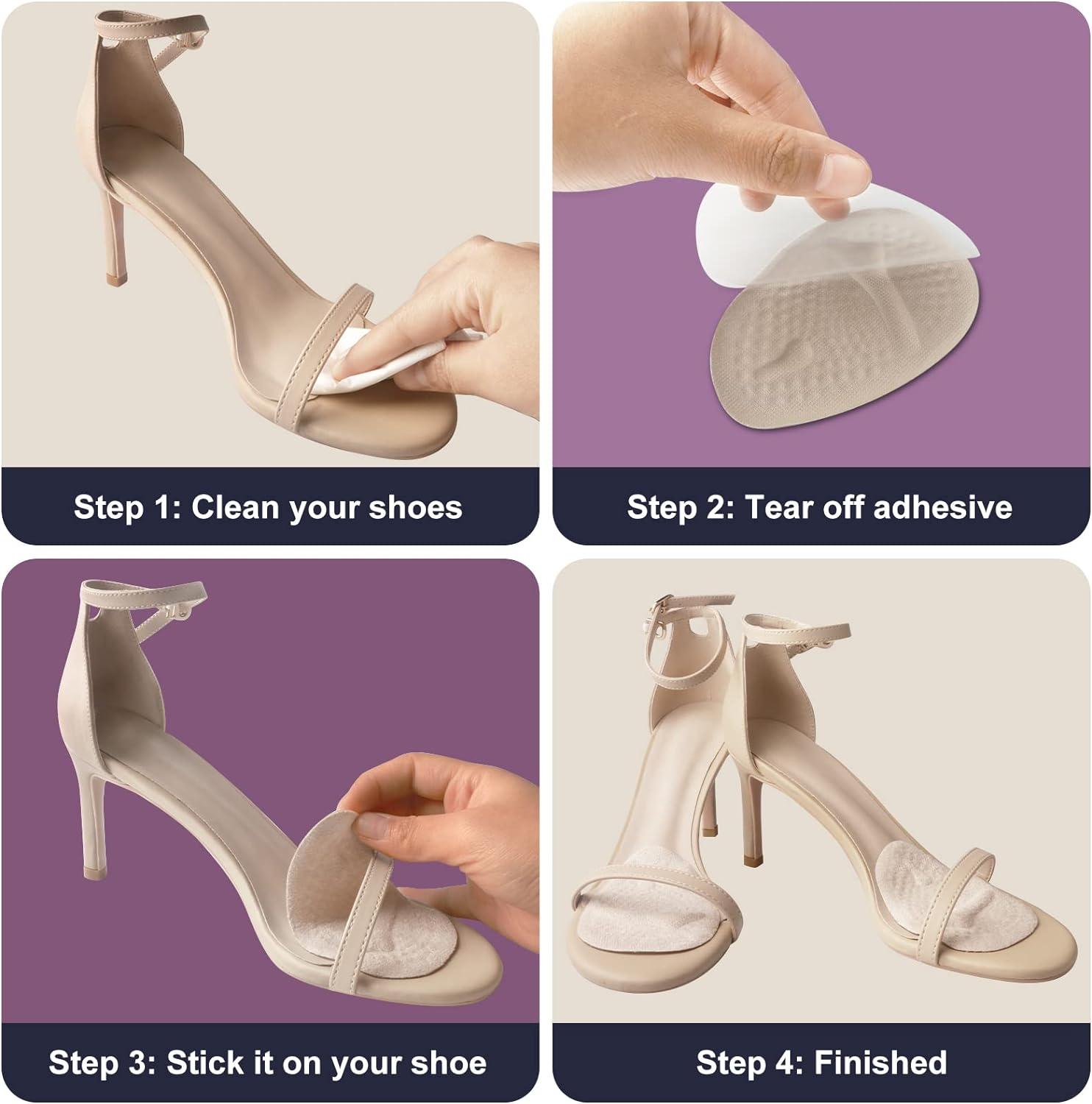 Step 1: Clean your shoes

Step 2: Tear off adhesive

Step 3: Stick it on your shoe

Step 4: Finished