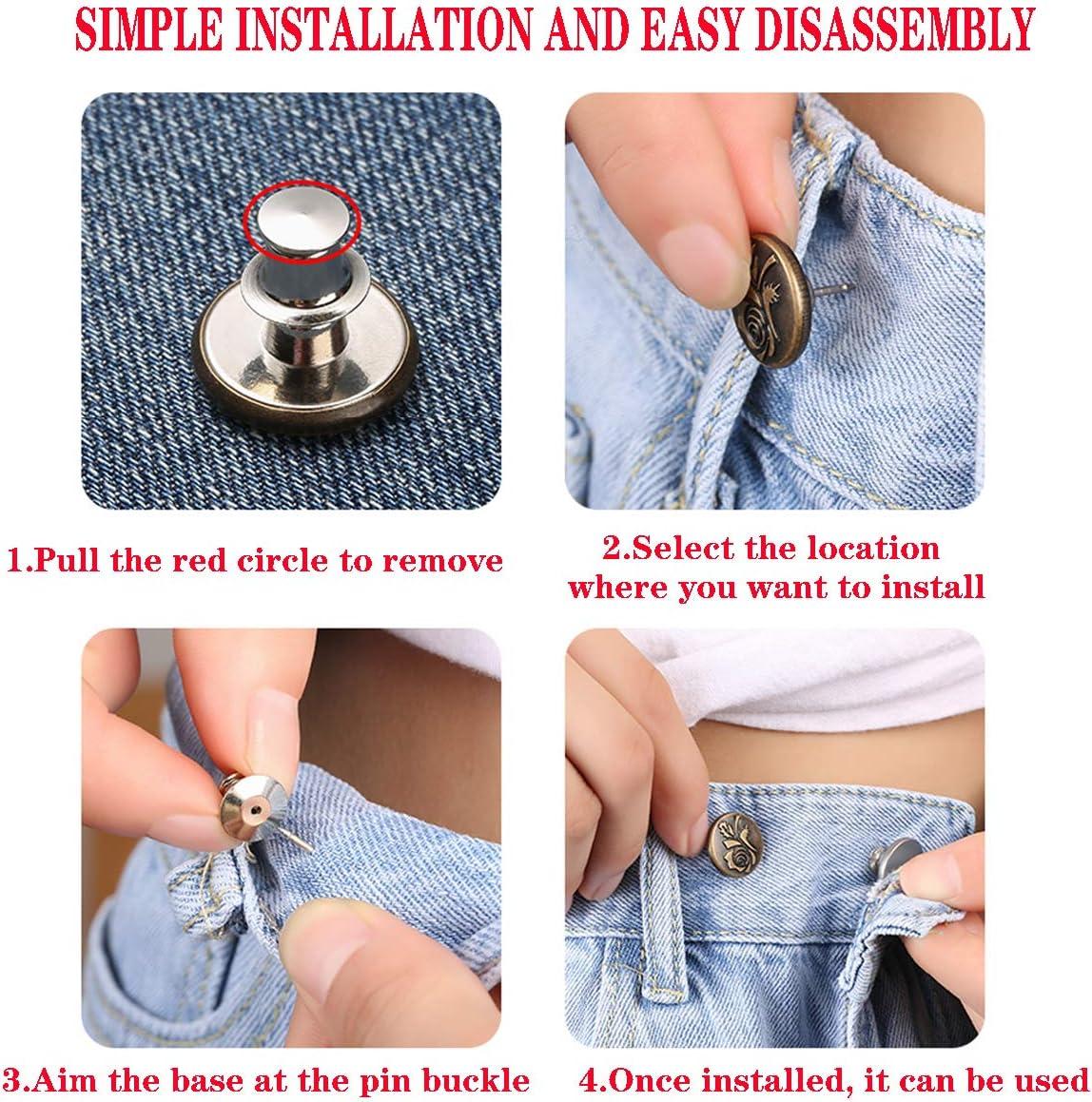 SIMPLE INSTALLATION AND EASY DISASSEMBLY

1.Pull the red circle to remove

2.Select the location where you want to install

3.Aim the base at the pin buckle

4.Once installed, it can be used