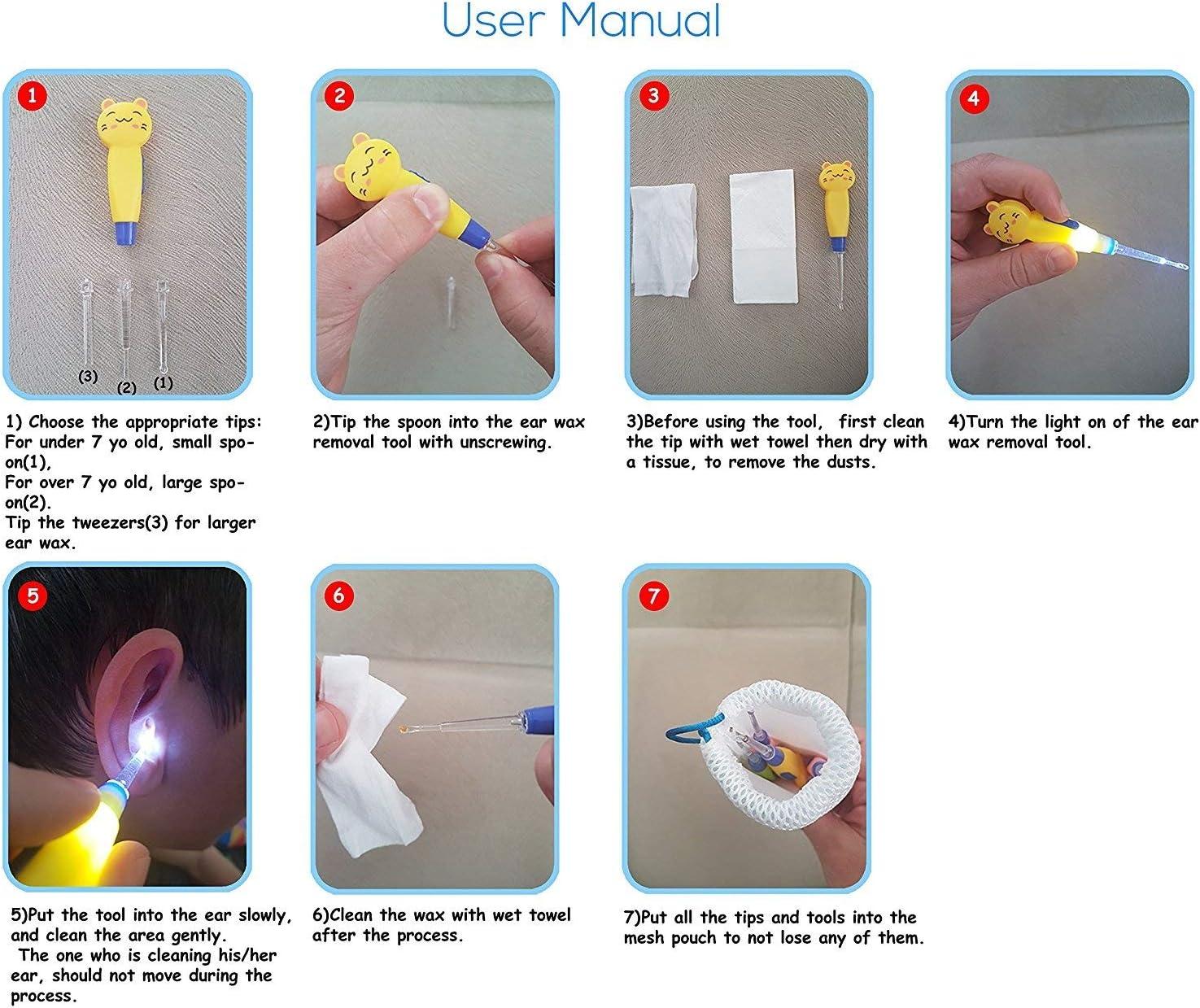 User Manual

1

(3)
(2)
(1)

1) Choose the appropriate tips:
For under 7 yo old, small spoon(1),
For over 7 yo old, large spoon(2).
Tip the tweezers(3) for larger ear wax.

2

2)Tip the spoon into the ear wax removal tool with unscrewing.

3

3)Before using the tool, first clean the tip with wet towel then dry with a tissue, to remove the dusts.

4

4)Turn the light on of the ear wax removal tool.

5

5)Put the tool into the ear slowly, and clean the area gently.
The one who is cleaning his/her ear, should not move during the process.

6

6)Clean the wax with wet towel after the process.

7

7)Put all the tips and tools into the mesh pouch to not lose any of them.