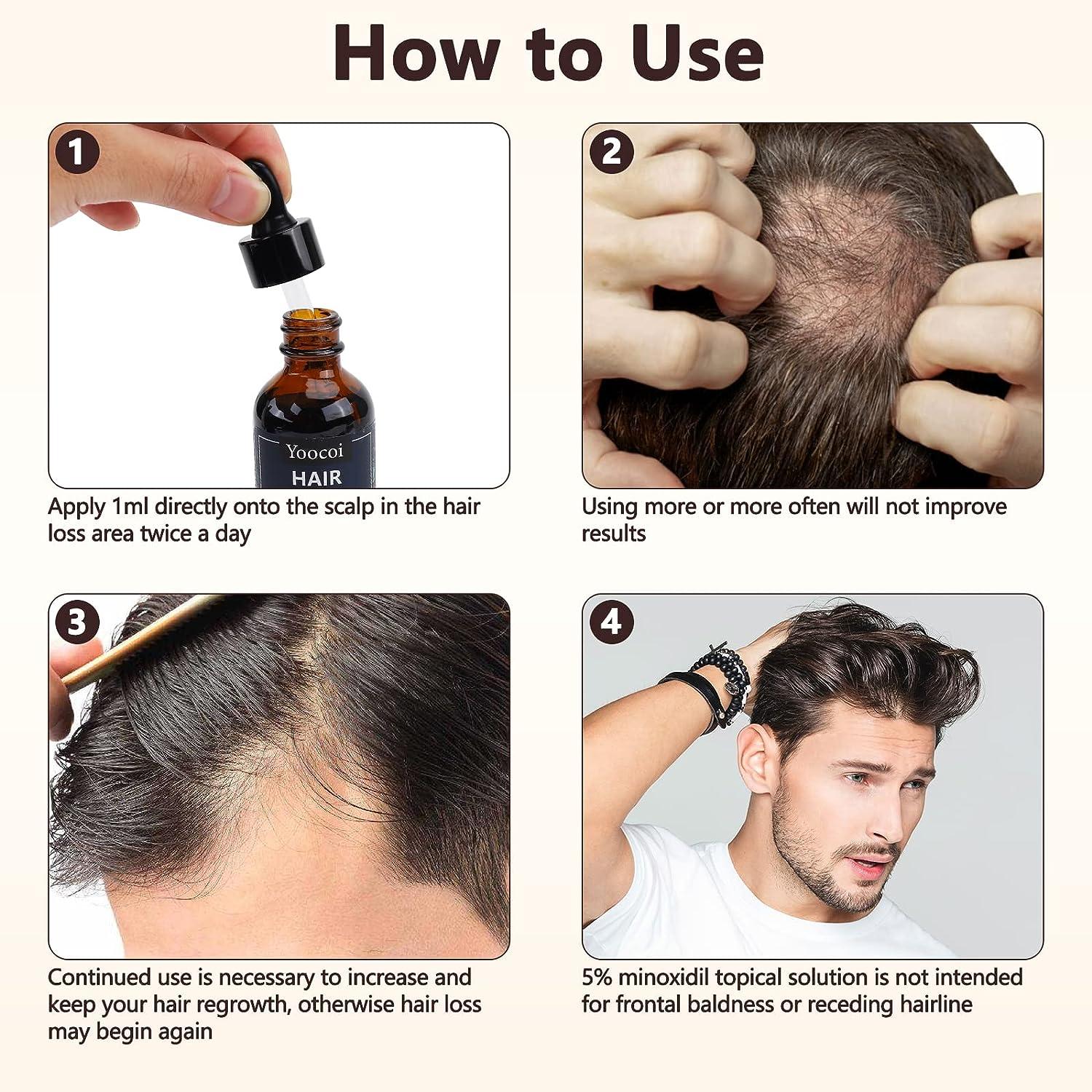 How to Use

1

Yoocoi
HAIR

Apply 1ml directly onto the scalp in the hair loss area twice a day

2

Using more or more often will not improve results

3

Continued use is necessary to increase and keep your hair regrowth, otherwise hair loss may begin again

4

5% minoxidil topical solution is not intended for frontal baldness or receding hairline