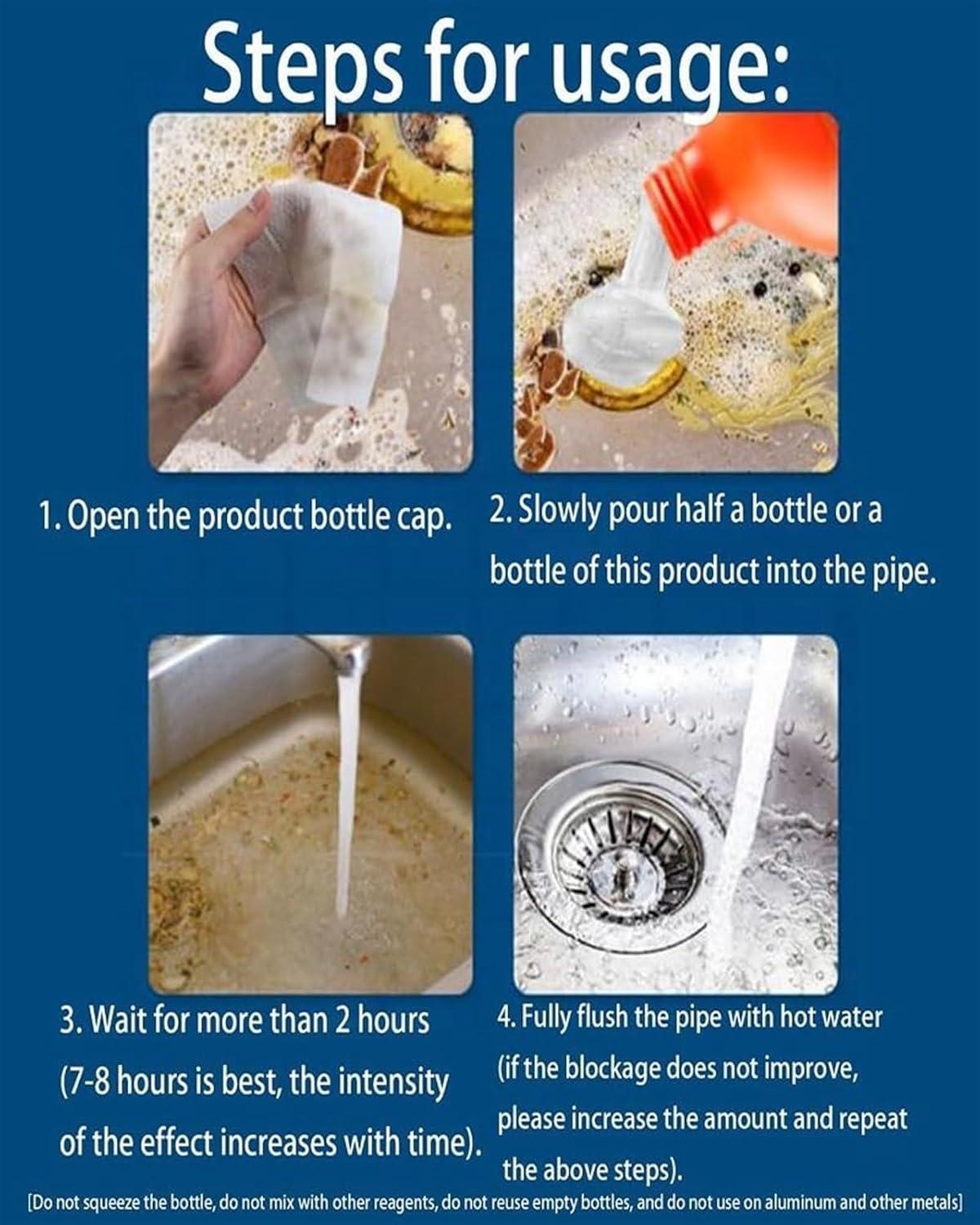 Steps for usage:

1. Open the product bottle cap.

2. Slowly pour half a bottle or a bottle of this product into the pipe.

3. Wait for more than 2 hours (7-8 hours is best, the intensity of the effect increases with time).

4. Fully flush the pipe with hot water (if the blockage does not improve, please increase the amount and repeat the above steps).

[Do not squeeze the bottle, do not mix with other reagents, do not reuse empty bottles, and do not use on aluminum and other metals]