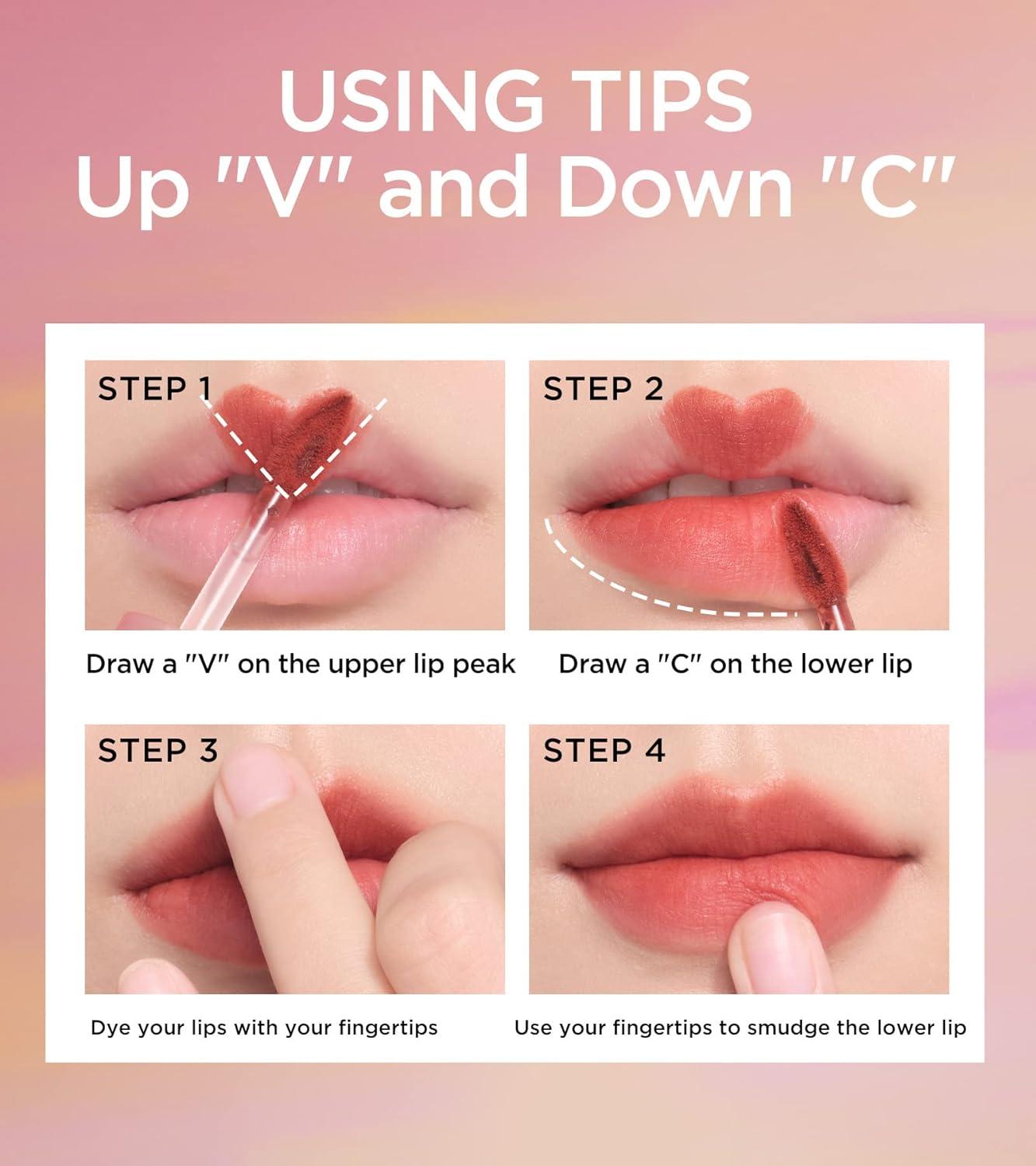 USING TIPS
Up "V" and Down "C"

STEP 1

Draw a "V" on the upper lip peak

STEP 2

Draw a "C" on the lower lip

STEP 3

Dye your lips with your fingertips

STEP 4

Use your fingertips to smudge the lower lip