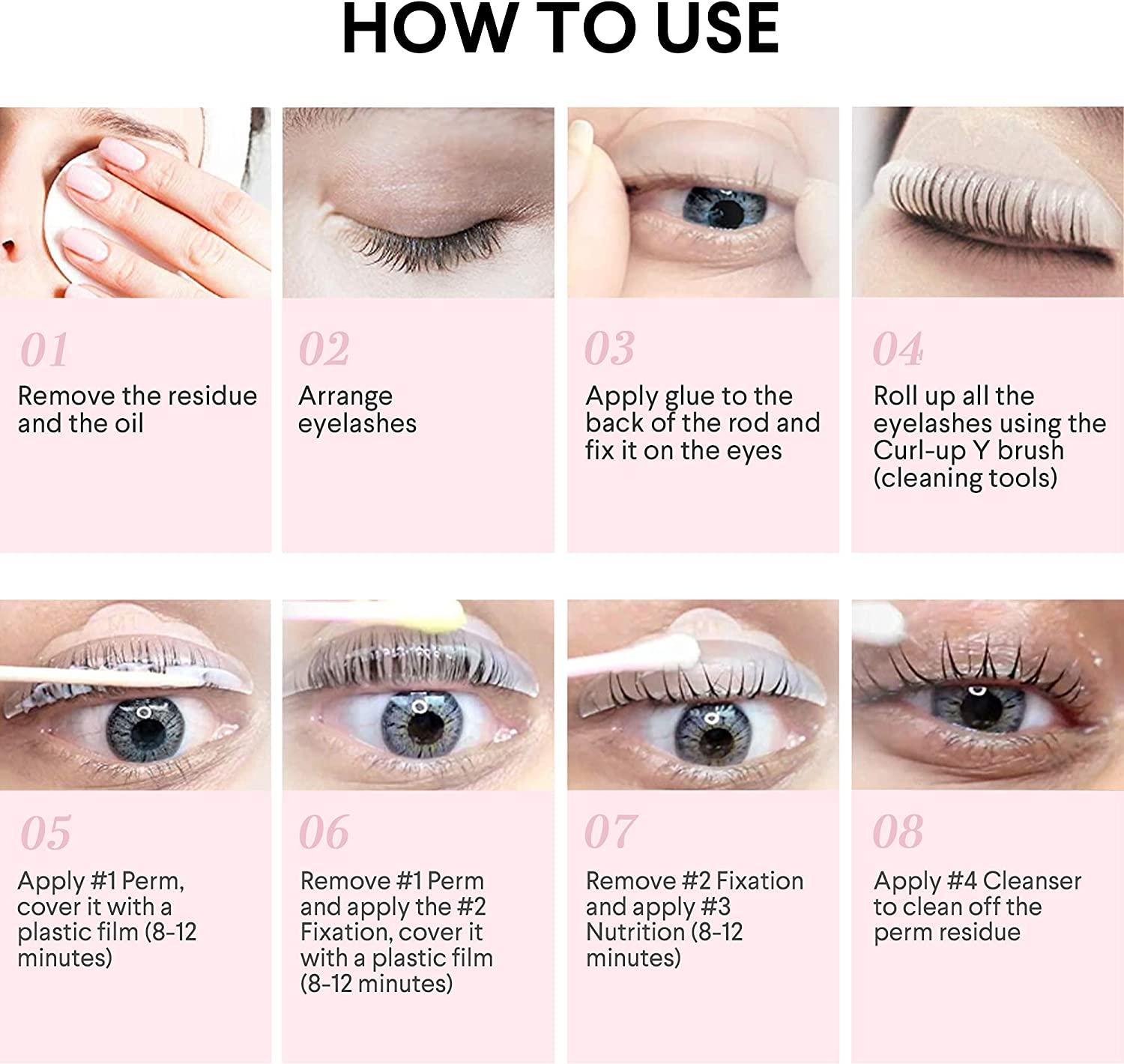 HOW TO USE

01
Remove the residue and the oil

02
Arrange eyelashes

03
Apply glue to the back of the rod and fix it on the eyes

04
Roll up all the eyelashes using the Curl-up Y brush (cleaning tools)

05
Apply #1 Perm, cover it with a plastic film (8-12 minutes)

06
Remove #1 Perm and apply the #2 Fixation, cover it with a plastic film (8-12 minutes)

07
Remove #2 Fixation and apply #3 Nutrition (8-12 minutes)

08
Apply #4 Cleanser to clean off the perm residue