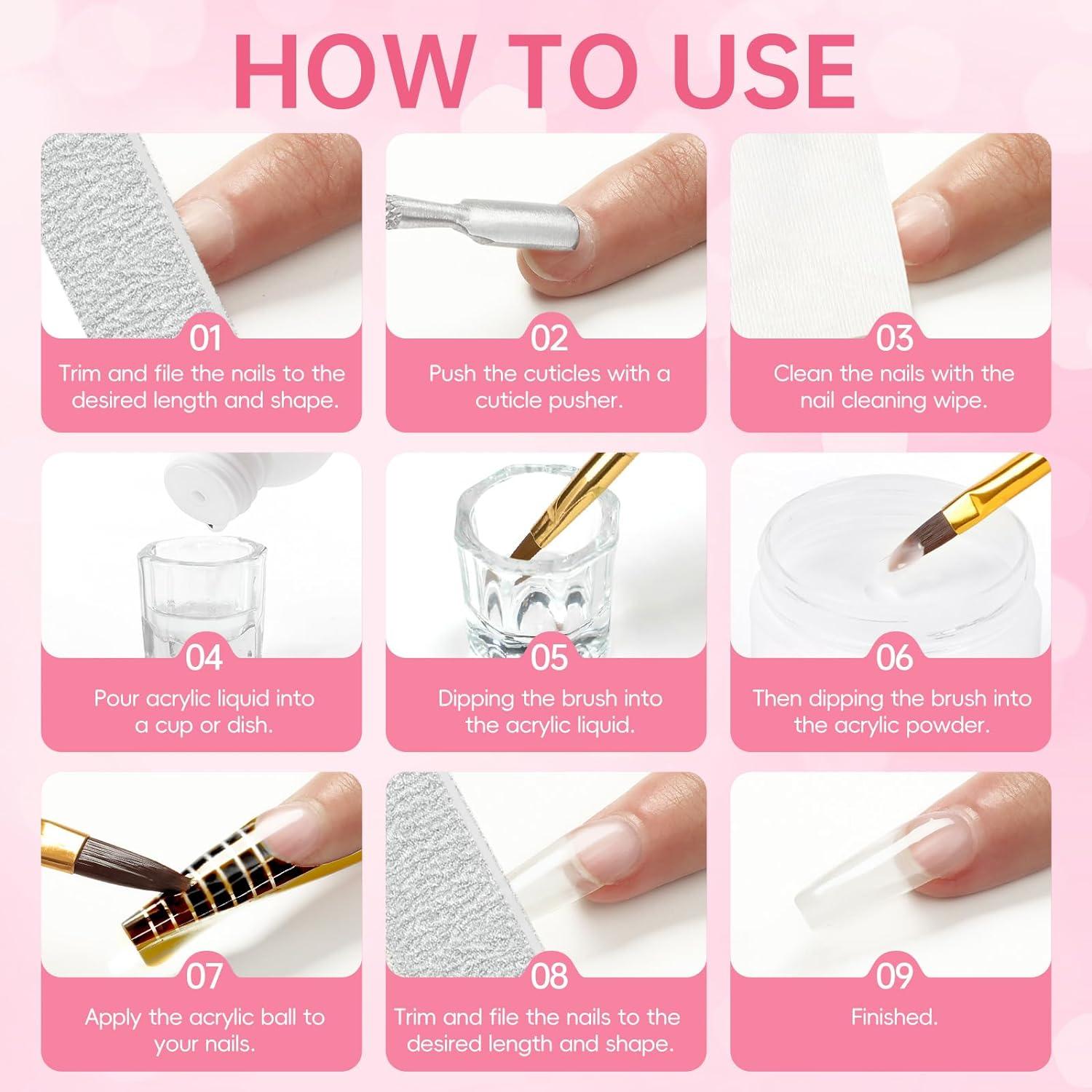 HOW TO USE

01
Trim and file the nails to the desired length and shape.

02
Push the cuticles with a cuticle pusher.

03
Clean the nails with the nail cleaning wipe.

04
Pour acrylic liquid into a cup or dish.

05
Dipping the brush into the acrylic liquid.

06
Then dipping the brush into the acrylic powder.

07
Apply the acrylic ball to your nails.

08
Trim and file the nails to the desired length and shape.

09
Finished.