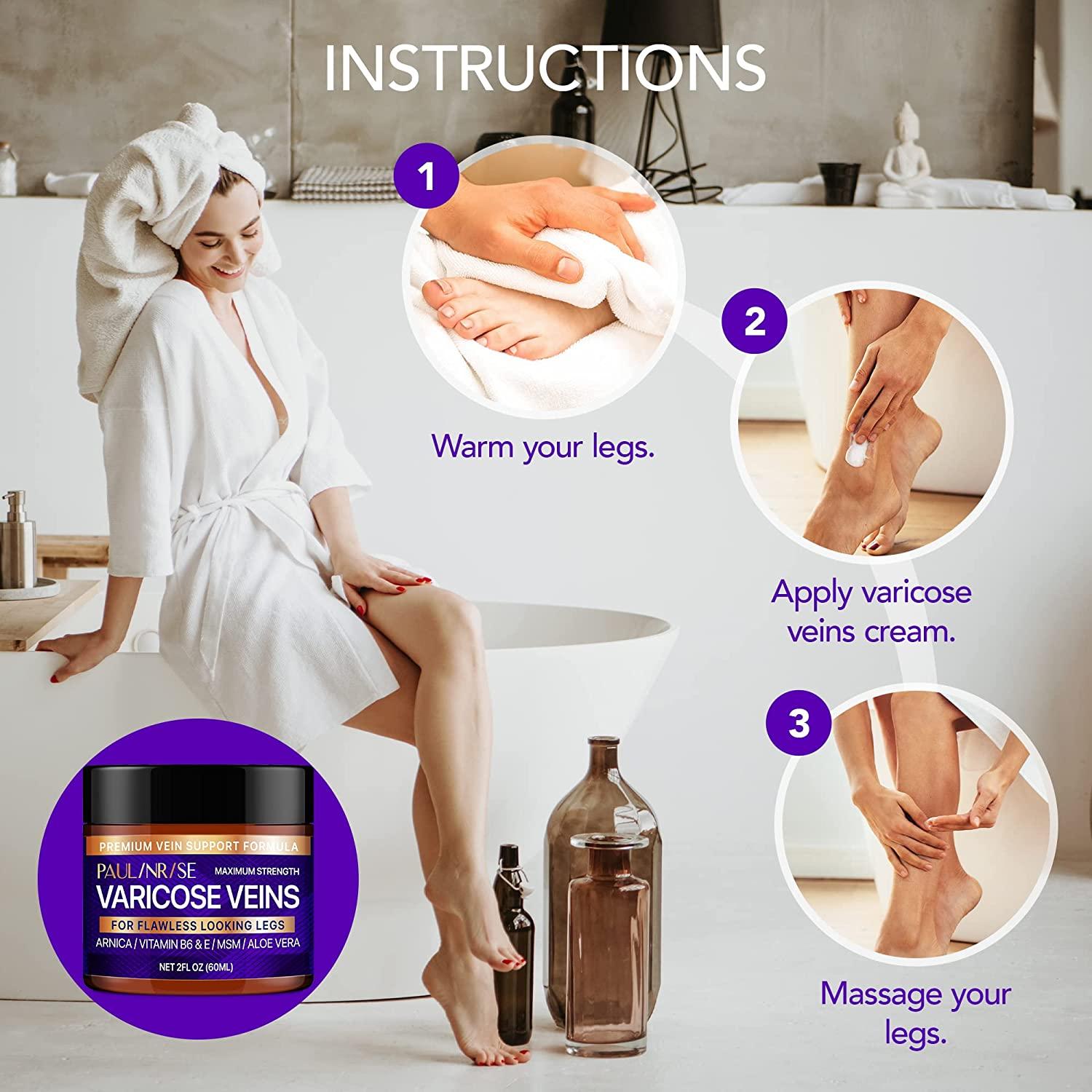 INSTRUCTIONS

1

Warm your legs.

2

Apply varicose veins cream.

3

Massage your legs.

PREMIUM VEIN SUPPORT FORMULA

PAUL/NR/SE MAXIMUM STRENGTH

VARICOSE VEINS

FOR FLAWLESS LOOKING LEGS

ARNICA / VITAMIN B6 & E / MSM / ALOE VERA

NET 2FL OZ (60ML)