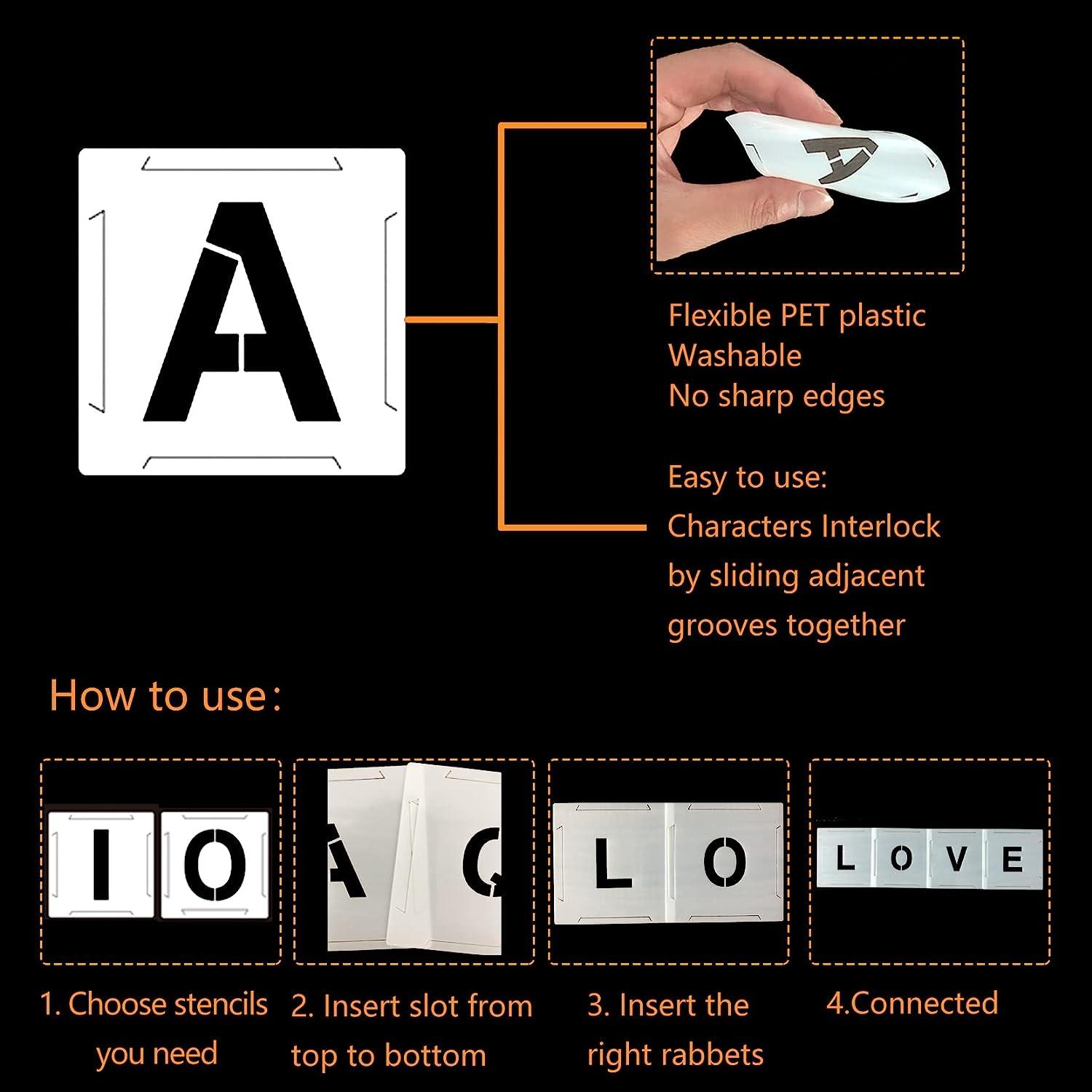 A

A

Flexible PET plastic
Washable
No sharp edges

Easy to use:
Characters Interlock by sliding adjacent grooves together

How to use:

I O

A Q

L O

L O V E

1. Choose stencils you need

2. Insert slot from top to bottom

3. Insert the right rabbets

4.Connected