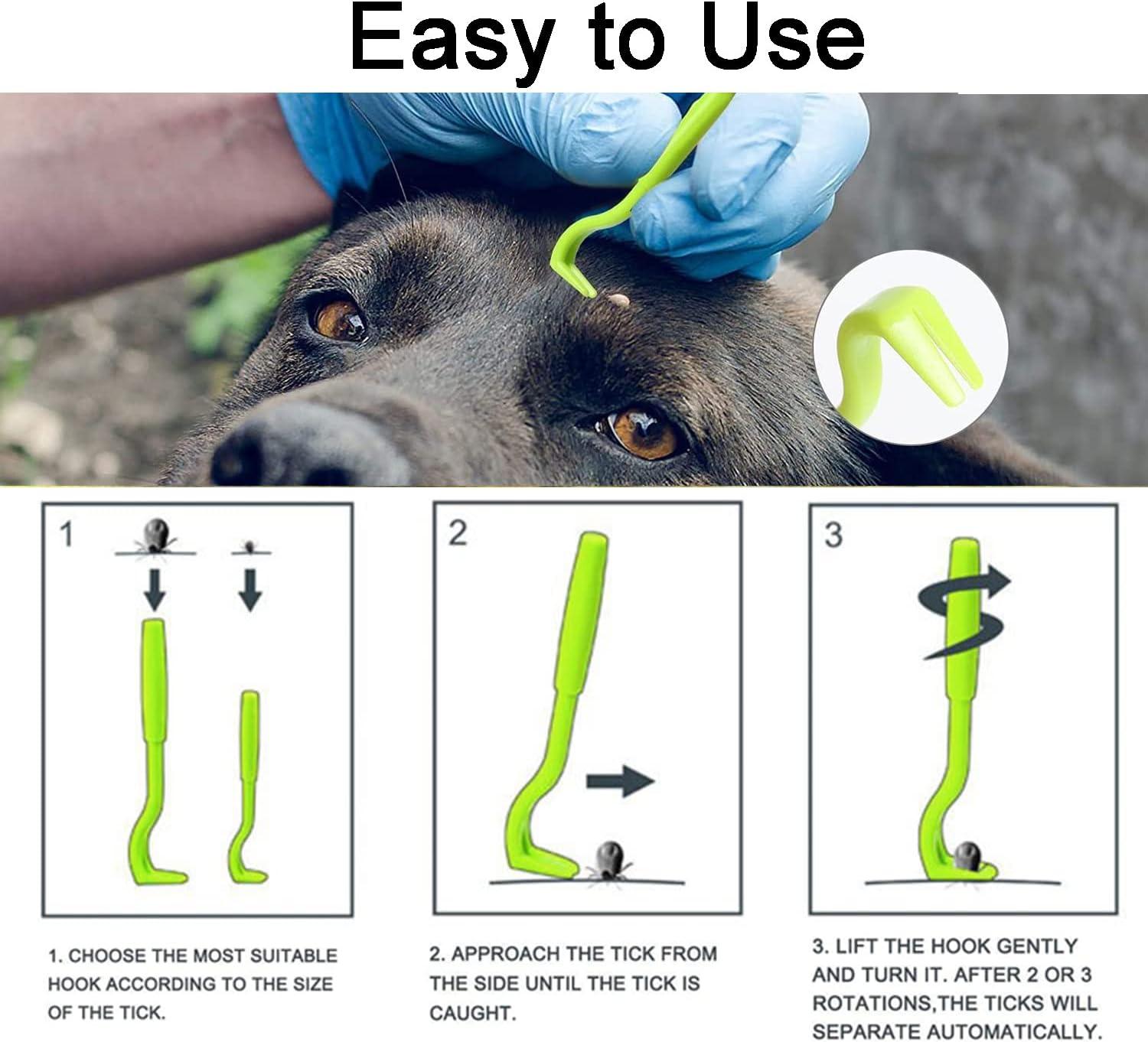 Easy to Use

1

2

3

1. CHOOSE THE MOST SUITABLE HOOK ACCORDING TO THE SIZE OF THE TICK.

2. APPROACH THE TICK FROM THE SIDE UNTIL THE TICK IS CAUGHT.

3. LIFT THE HOOK GENTLY AND TURN IT. AFTER 2 OR 3 ROTATIONS,THE TICKS WILL SEPARATE AUTOMATICALLY.