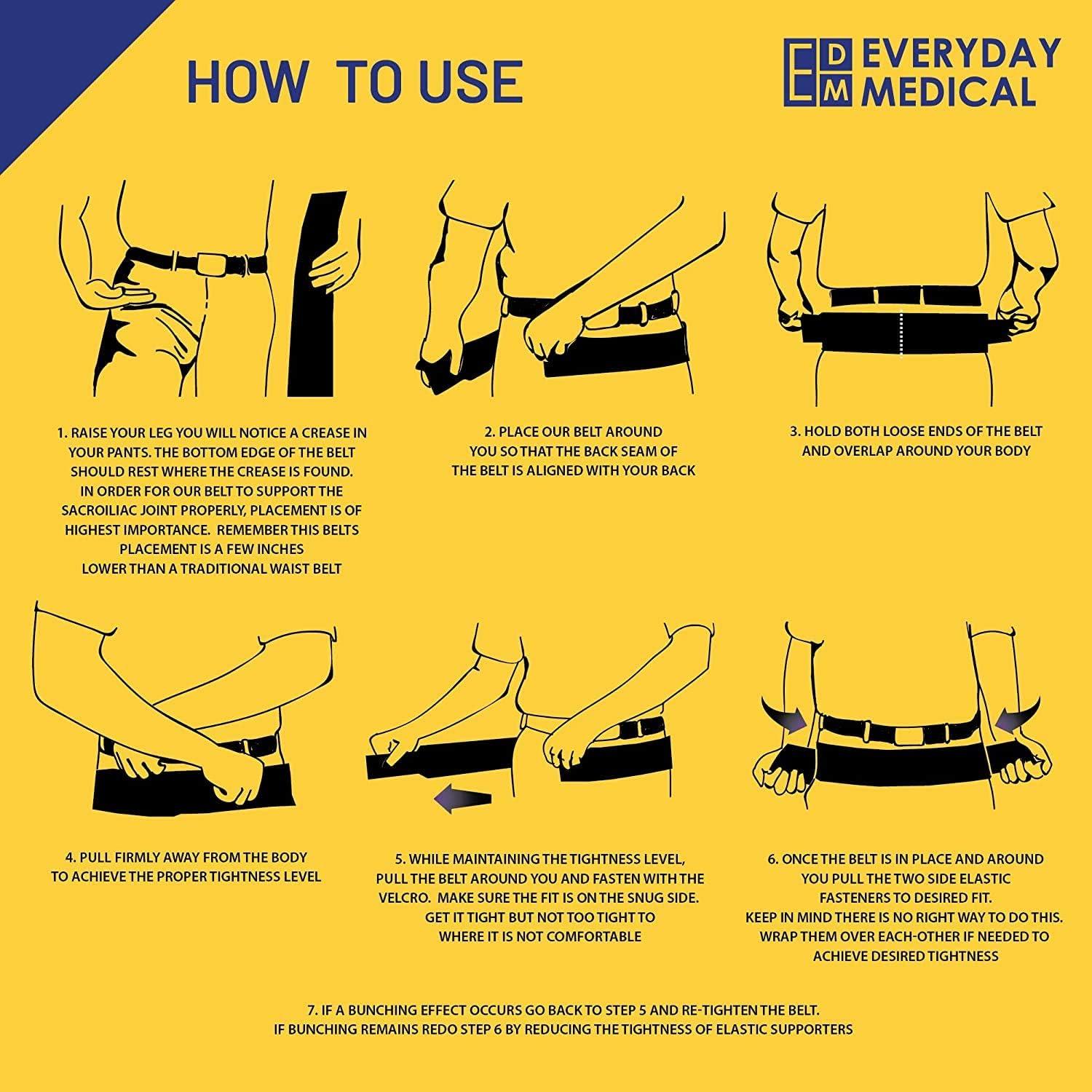 HOW TO USE

EDM EVERYDAY MEDICAL

1. RAISE YOUR LEG YOU WILL NOTICE A CREASE IN YOUR PANTS. THE BOTTOM EDGE OF THE BELT SHOULD REST WHERE THE CREASE IS FOUND. IN ORDER FOR OUR BELT TO SUPPORT THE SACROILIAC JOINT PROPERLY, PLACEMENT IS OF HIGHEST IMPORTANCE. REMEMBER THIS BELTS PLACEMENT IS A FEW INCHES LOWER THAN A TRADITIONAL WAIST BELT

2. PLACE OUR BELT AROUND YOU SO THAT THE BACK SEAM OF THE BELT IS ALIGNED WITH YOUR BACK

3. HOLD BOTH LOOSE ENDS OF THE BELT AND OVERLAP AROUND YOUR BODY

4. PULL FIRMLY AWAY FROM THE BODY TO ACHIEVE THE PROPER TIGHTNESS LEVEL

5. WHILE MAINTAINING THE TIGHTNESS LEVEL, PULL THE BELT AROUND YOU AND FASTEN WITH THE VELCRO. MAKE SURE THE FIT IS ON THE SNUG SIDE. GET IT TIGHT BUT NOT TOO TIGHT TO WHERE IT IS NOT COMFORTABLE

6. ONCE THE BELT IS IN PLACE AND AROUND YOU PULL THE TWO SIDE ELASTIC FASTENERS TO DESIRED FIT. KEEP IN MIND THERE IS NO RIGHT WAY TO DO THIS. WRAP THEM OVER EACH-OTHER IF NEEDED TO ACHIEVE DESIRED TIGHTNESS

7. IF A BUNCHING EFFECT OCCURS GO BACK TO STEP 5 AND RE-TIGHTEN THE BELT. IF BUNCHING REMAINS REDO STEP 6 BY REDUCING THE TIGHTNESS OF ELASTIC SUPPORTERS