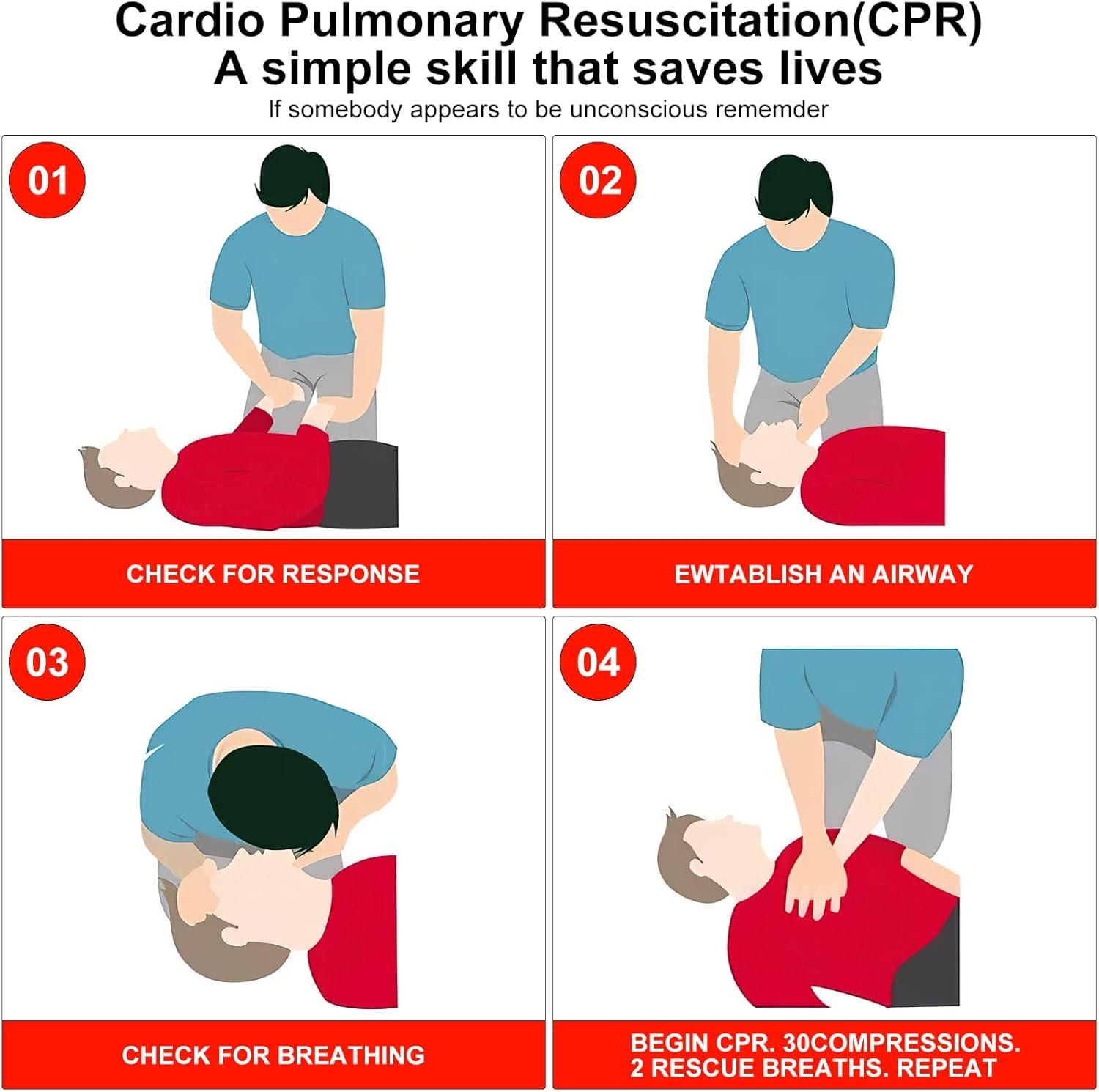 Cardio Pulmonary Resuscitation(CPR)
A simple skill that saves lives

If somebody appears to be unconscious rememder

01

CHECK FOR RESPONSE

02

EWTABLISH AN AIRWAY

03

CHECK FOR BREATHING

04

BEGIN CPR. 30COMPRESSIONS.
2 RESCUE BREATHS. REPEAT