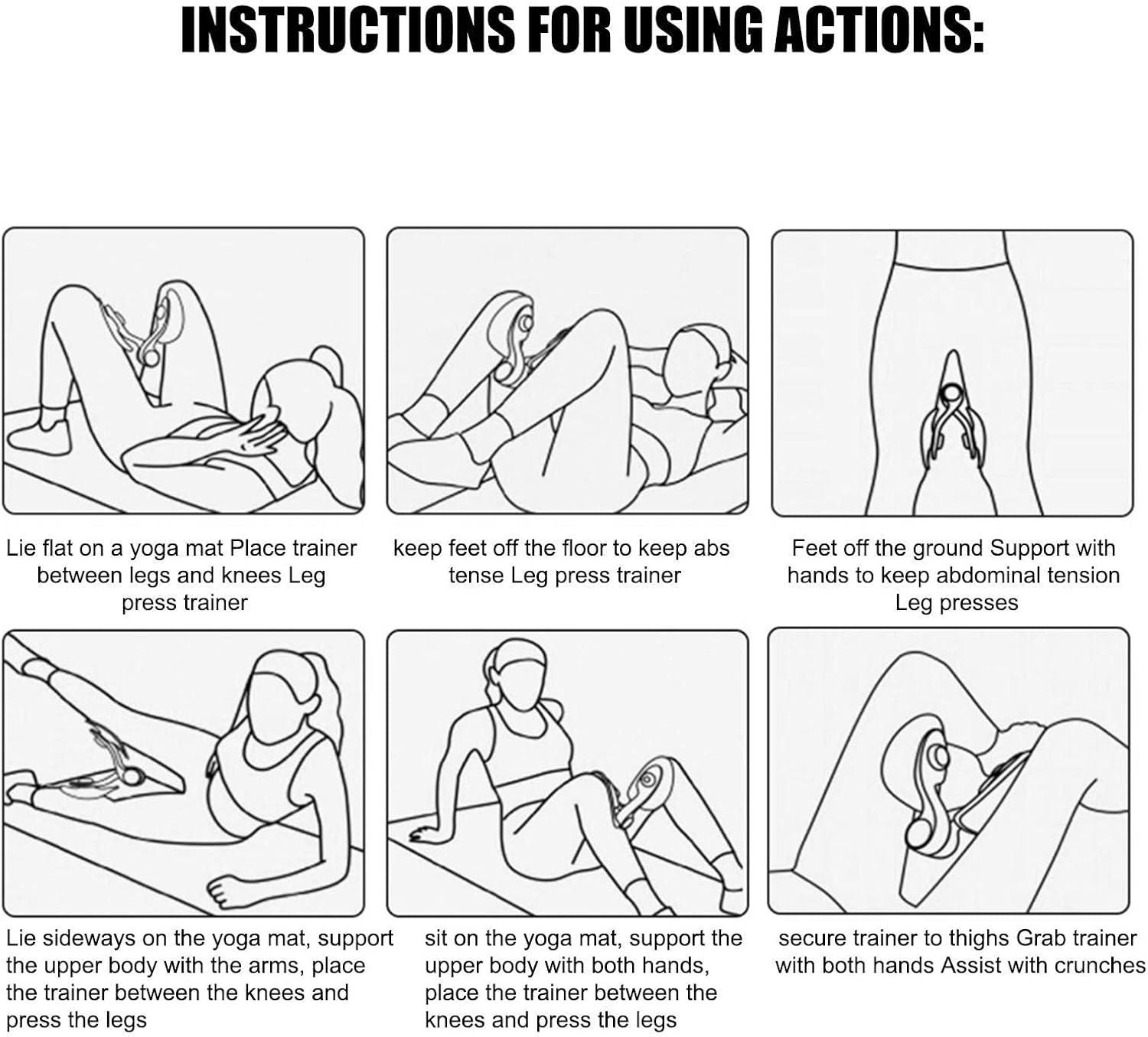 INSTRUCTIONS FOR USING ACTIONS:

Lie flat on a yoga mat Place trainer between legs and knees Leg press trainer

keep feet off the floor to keep abs tense Leg press trainer

Feet off the ground Support with hands to keep abdominal tension Leg presses

Lie sideways on the yoga mat, support the upper body with the arms, place the trainer between the knees and press the legs

sit on the yoga mat, support the upper body with both hands, place the trainer between the knees and press the legs

secure trainer to thighs Grab trainer with both hands Assist with crunches