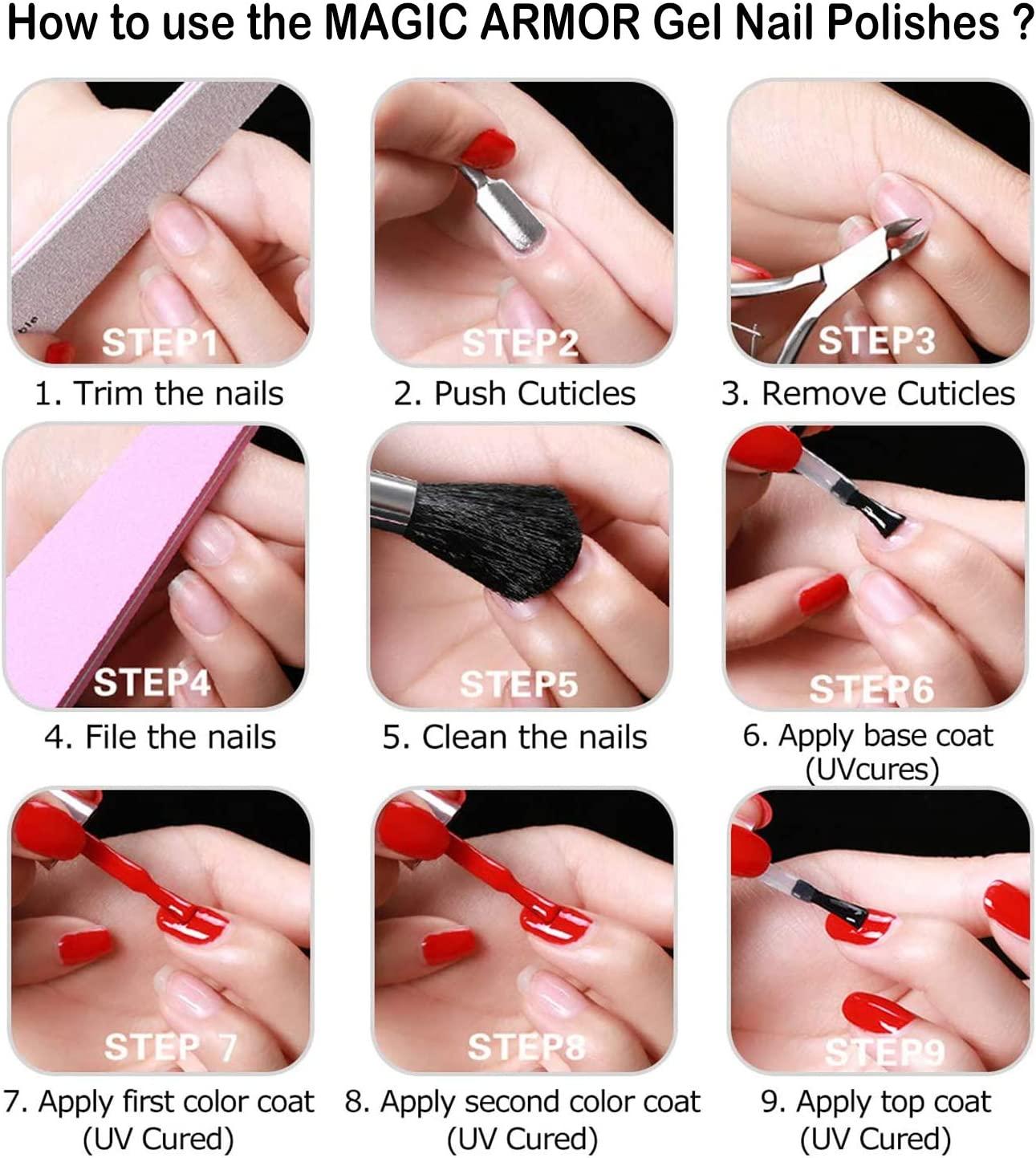 How to use the MAGIC ARMOR Gel Nail Polishes ?

STEP1
1. Trim the nails

STEP2
2. Push Cuticles

STEP3
3. Remove Cuticles

STEP4
4. File the nails

STEP5
5. Clean the nails

STEP6
6. Apply base coat (UVcures)

STEP 7
7. Apply first color coat (UV Cured)

STEP8
8. Apply second color coat (UV Cured)

STEP9
9. Apply top coat (UV Cured)