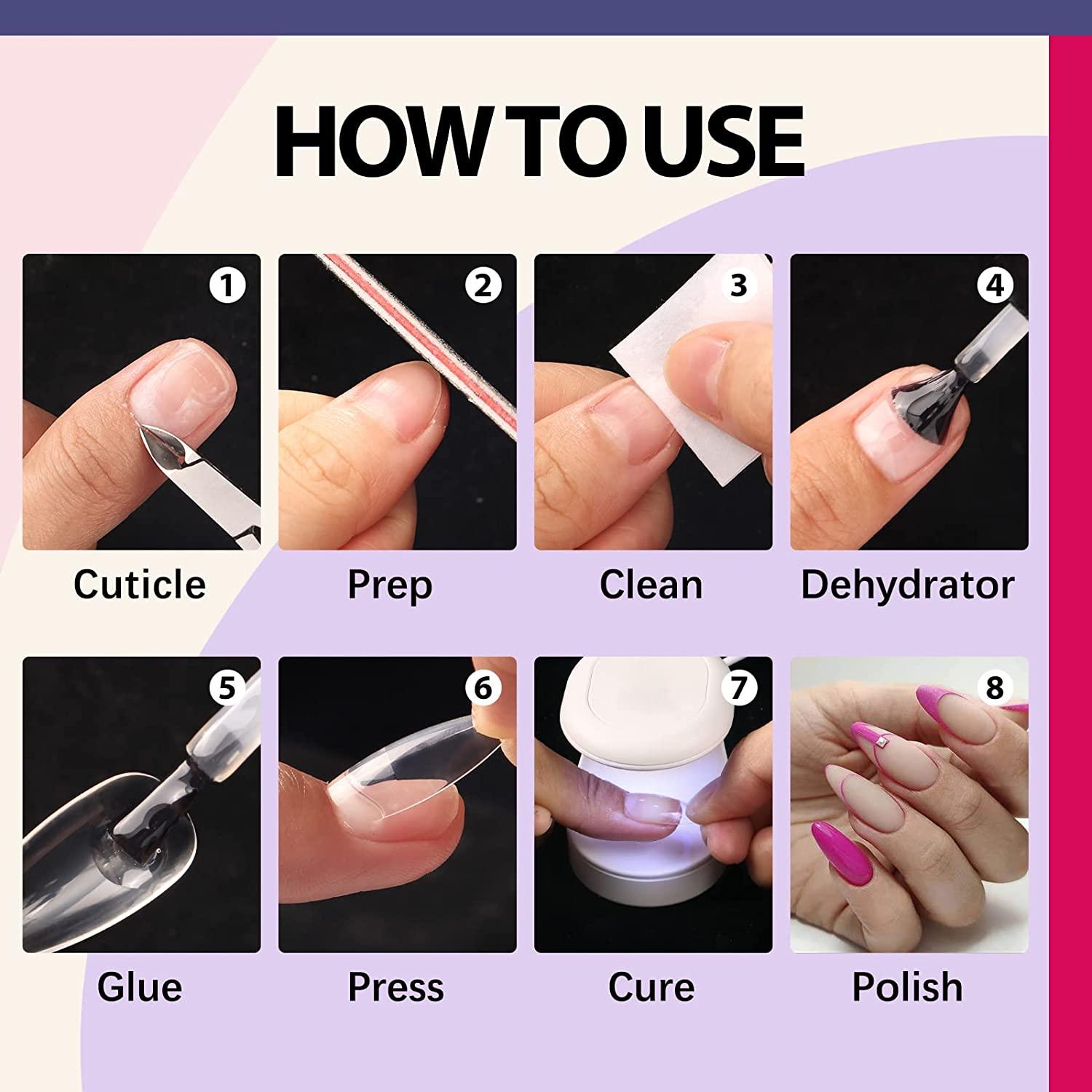 HOW TO USE

1

Cuticle

2

Prep

3

Clean

4

Dehydrator

5

Glue

6

Press

7

Cure

8

Polish