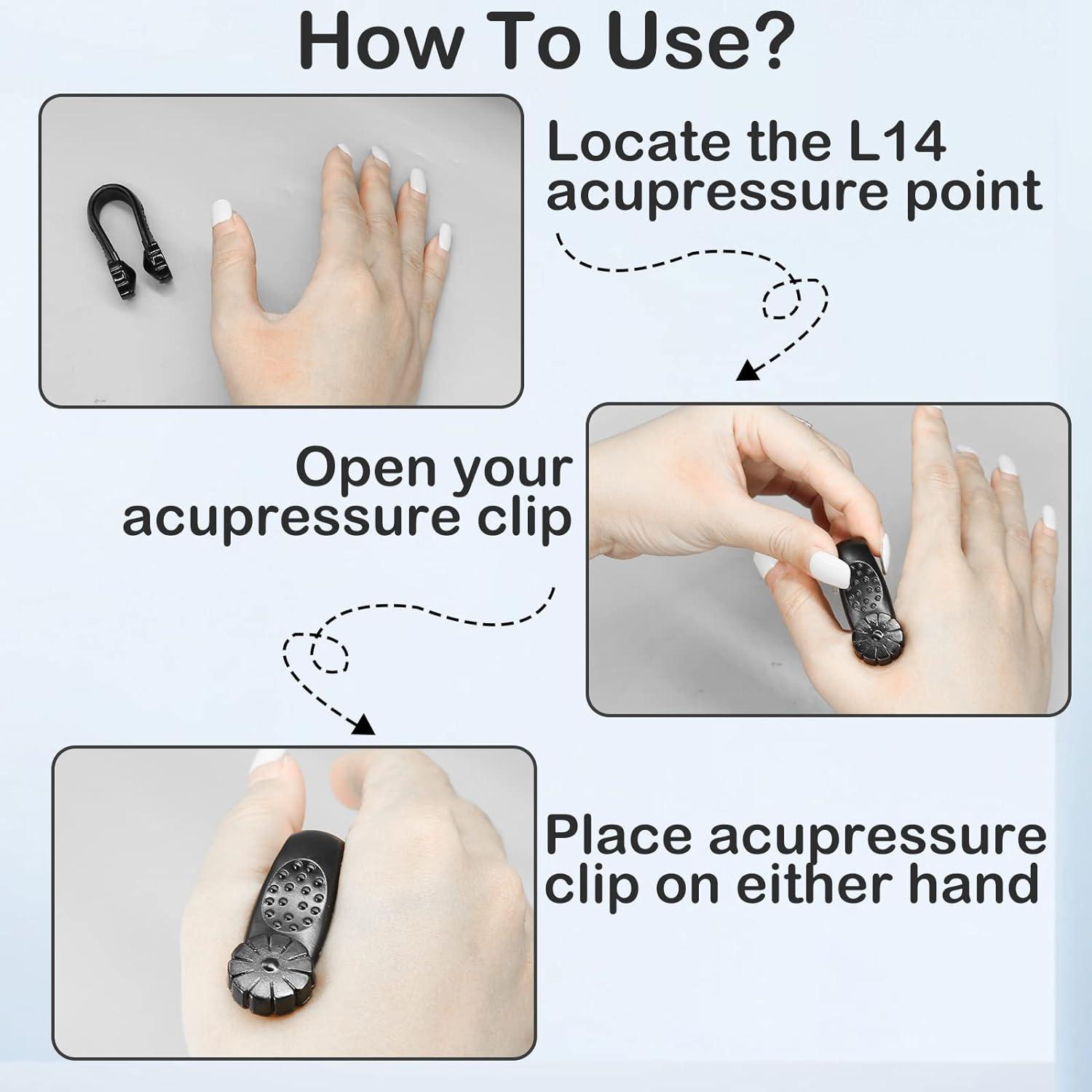 How To Use?

Locate the L14 acupressure point

Open your acupressure clip

Place acupressure clip on either hand