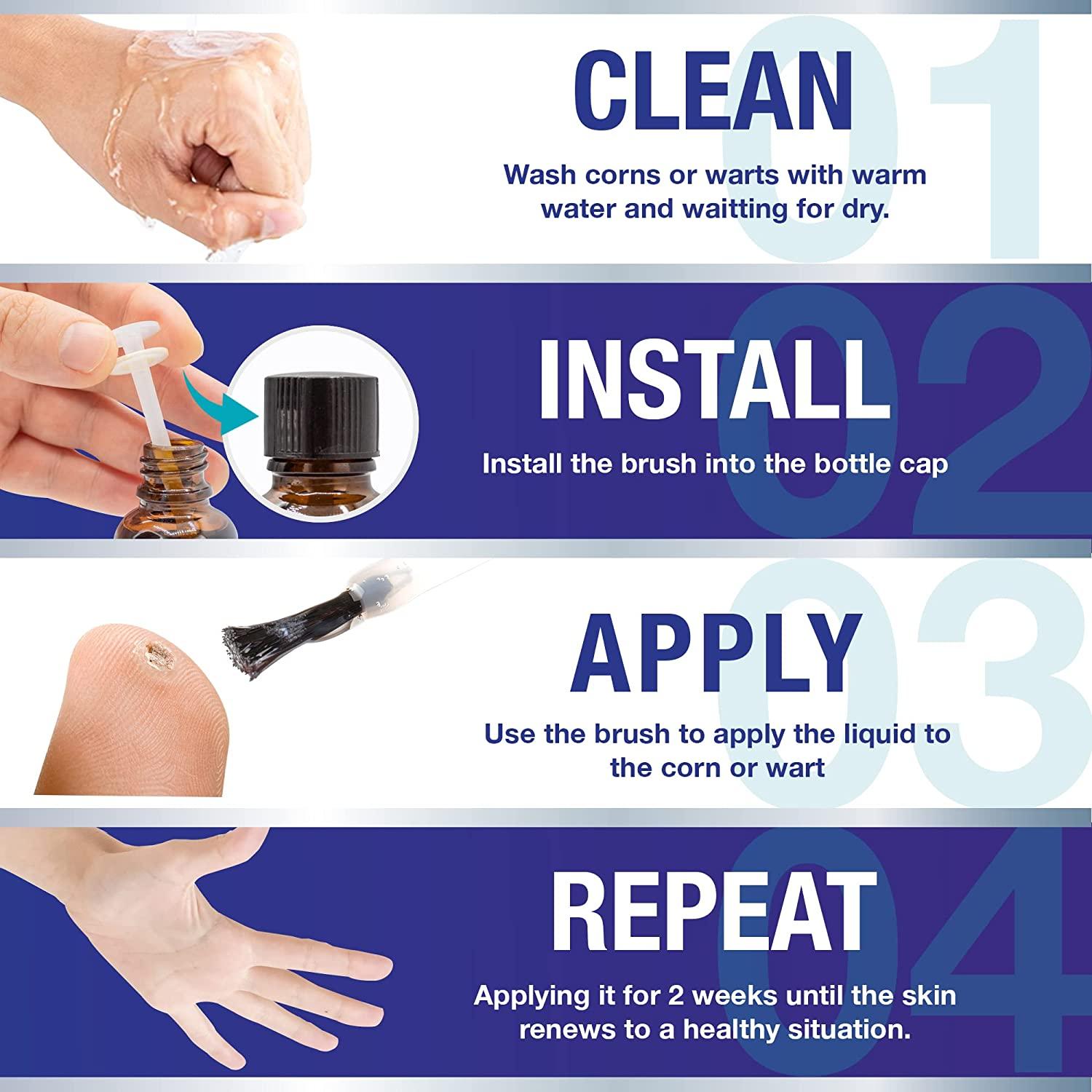 01
CLEAN
Wash corns or warts with warm water and waitting for dry.

02
INSTALL
Install the brush into the bottle cap

03
APPLY
Use the brush to apply the liquid to the corn or wart

04
REPEAT
Applying it for 2 weeks until the skin renews to a healthy situation.