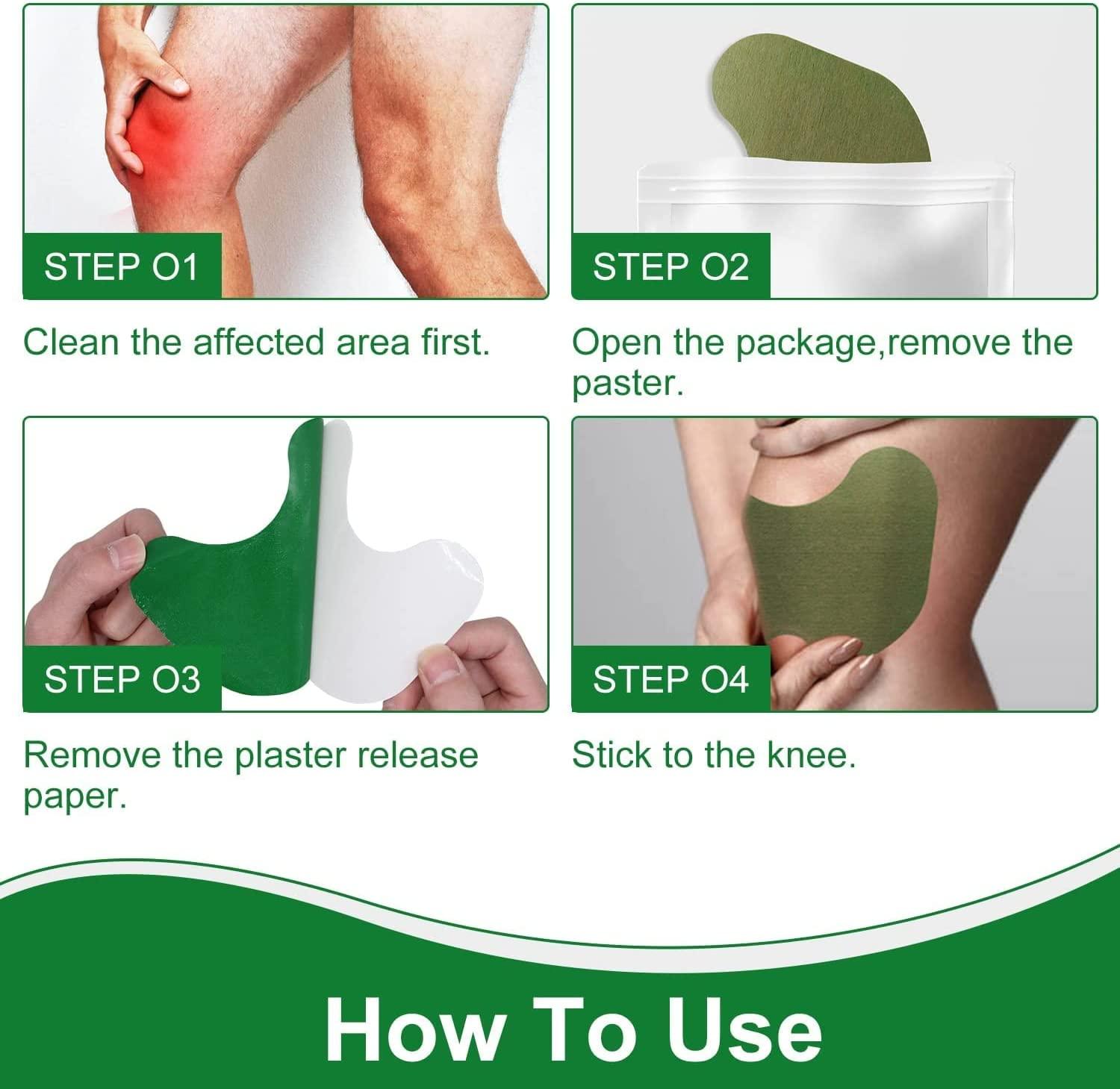 STEP O1

Clean the affected area first.

STEP O2

Open the package,remove the paster.

STEP O3

Remove the plaster release paper.

STEP O4

Stick to the knee.

How To Use