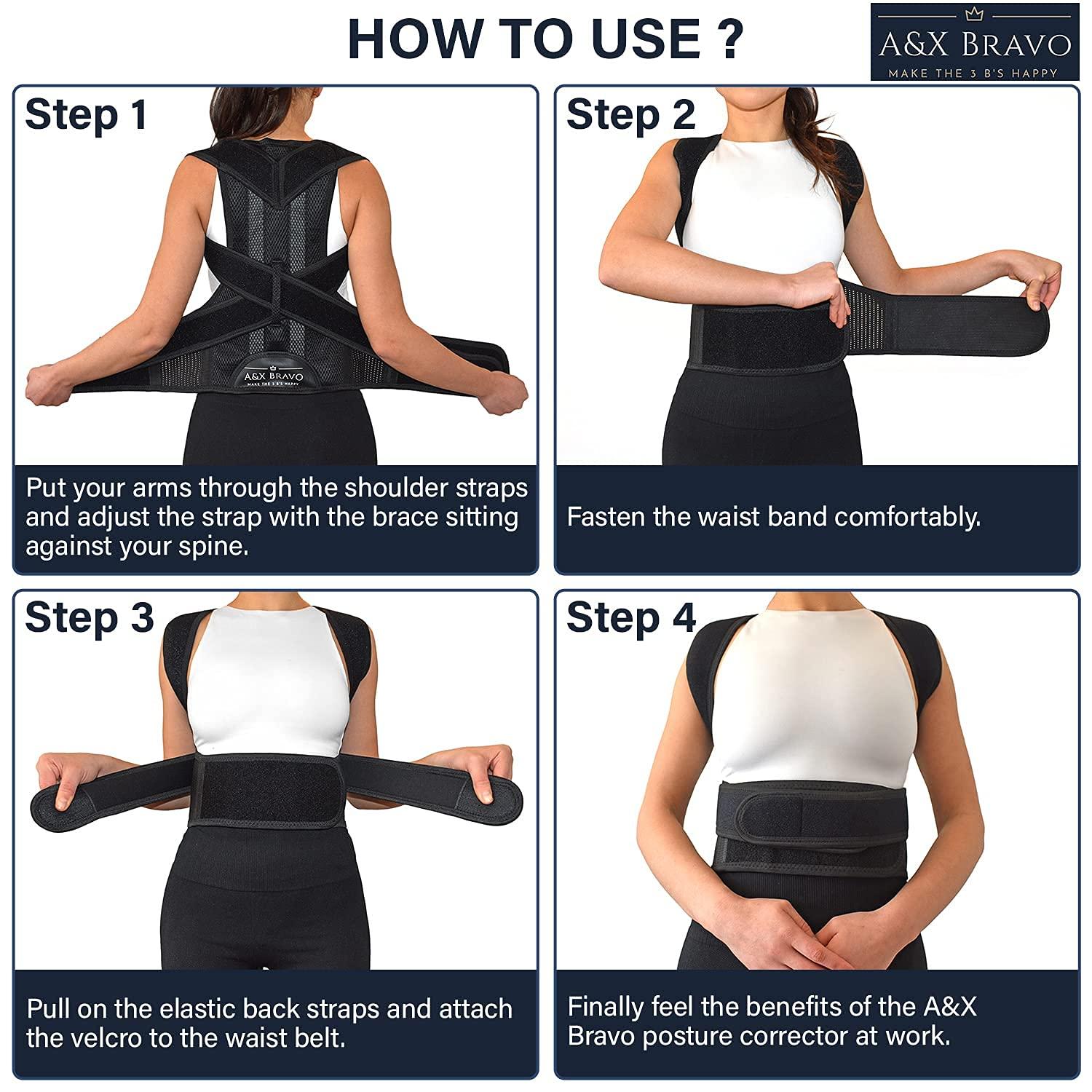 HOW TO USE ?

A&X BRAVO
MAKE THE 3 B'S HAPPY

Step 1

A&X BRAVO
MAKE THE 3 B'S HAPPY

Put your arms through the shoulder straps and adjust the strap with the brace sitting against your spine.

Step 2

Fasten the waist band comfortably.

Step 3

Pull on the elastic back straps and attach the velcro to the waist belt.

Step 4

Finally feel the benefits of the A&X Bravo posture corrector at work.