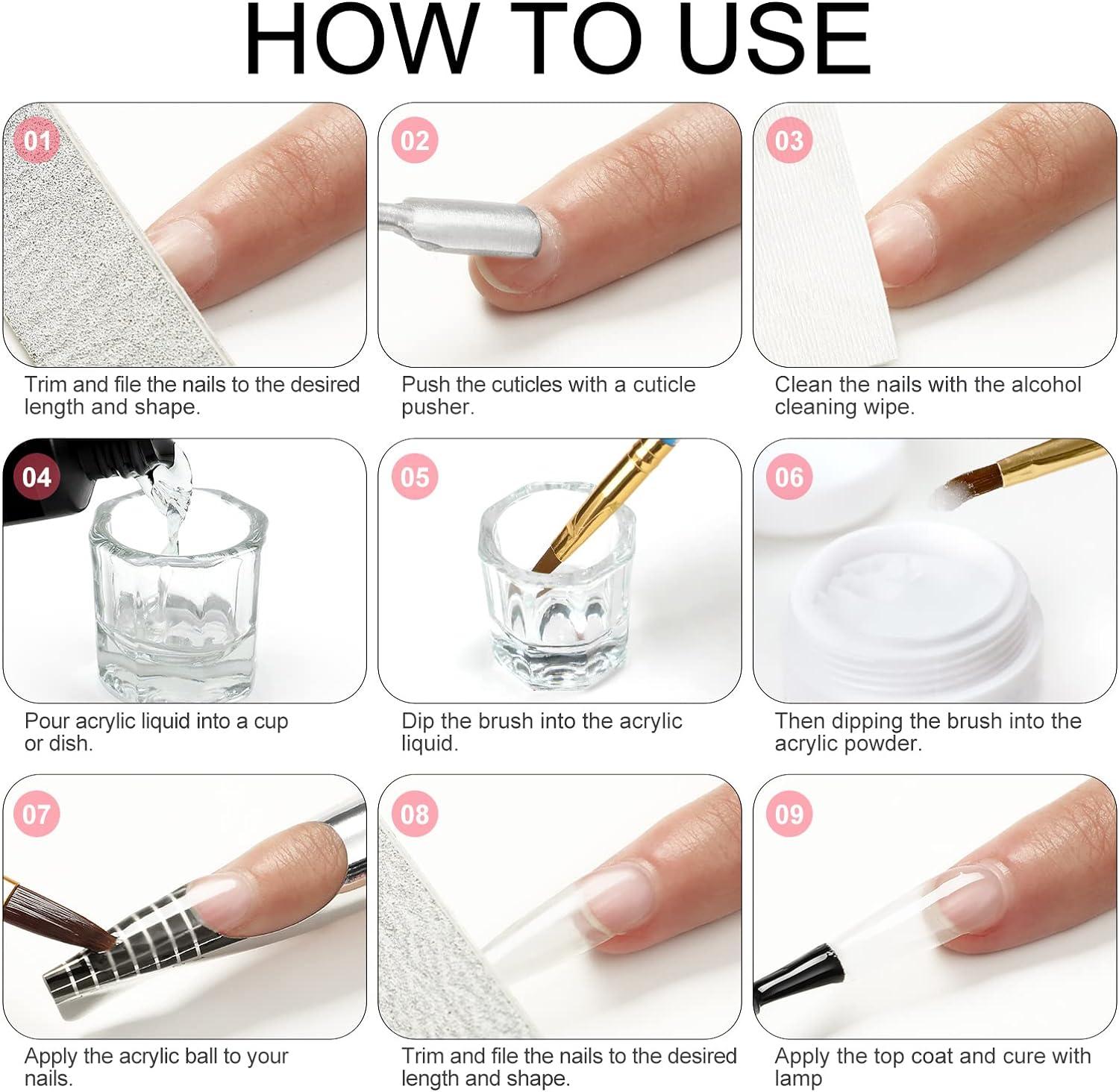 HOW TO USE

01
Trim and file the nails to the desired length and shape.

02
Push the cuticles with a cuticle pusher.

03
Clean the nails with the alcohol cleaning wipe.

04
Pour acrylic liquid into a cup or dish.

05
Dip the brush into the acrylic liquid.

06
Then dipping the brush into the acrylic powder.

07
Apply the acrylic ball to your nails.

08
Trim and file the nails to the desired length and shape.

09
Apply the top coat and cure with lamp