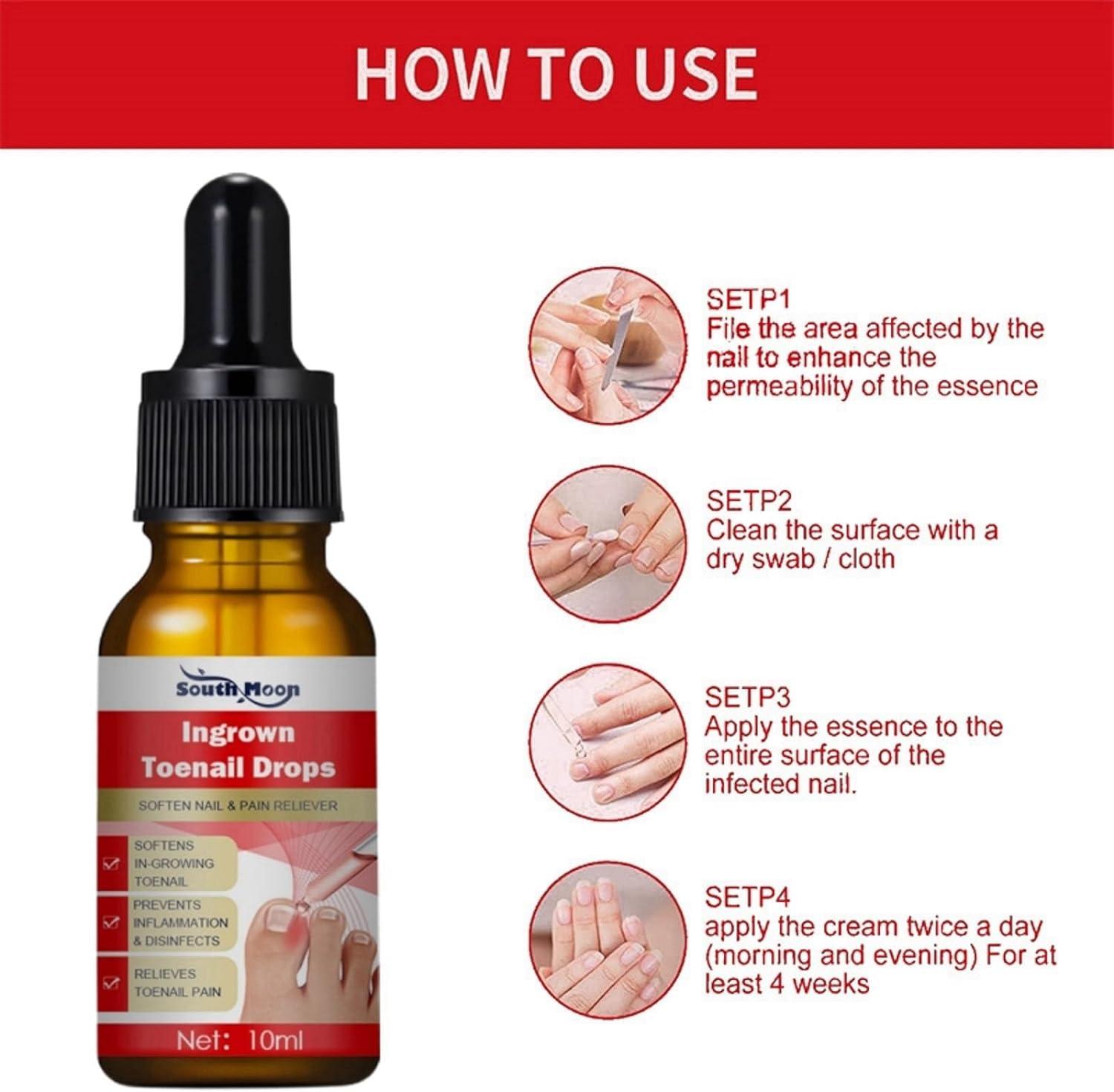 HOW TO USE

South Moon

Ingrown Toenail Drops

SOFTEN NAIL & PAIN RELIEVER

SOFTENS IN-GROWING TOENAIL

PREVENTS INFLAMMATION & DISINFECTS

RELIEVES TOENAIL PAIN

Net: 10ml

SETP1
File the area affected by the nail to enhance the permeability of the essence

SETP2
Clean the surface with a dry swab / cloth

SETP3
Apply the essence to the entire surface of the infected nail.

SETP4
apply the cream twice a day (morning and evening) For at least 4 weeks