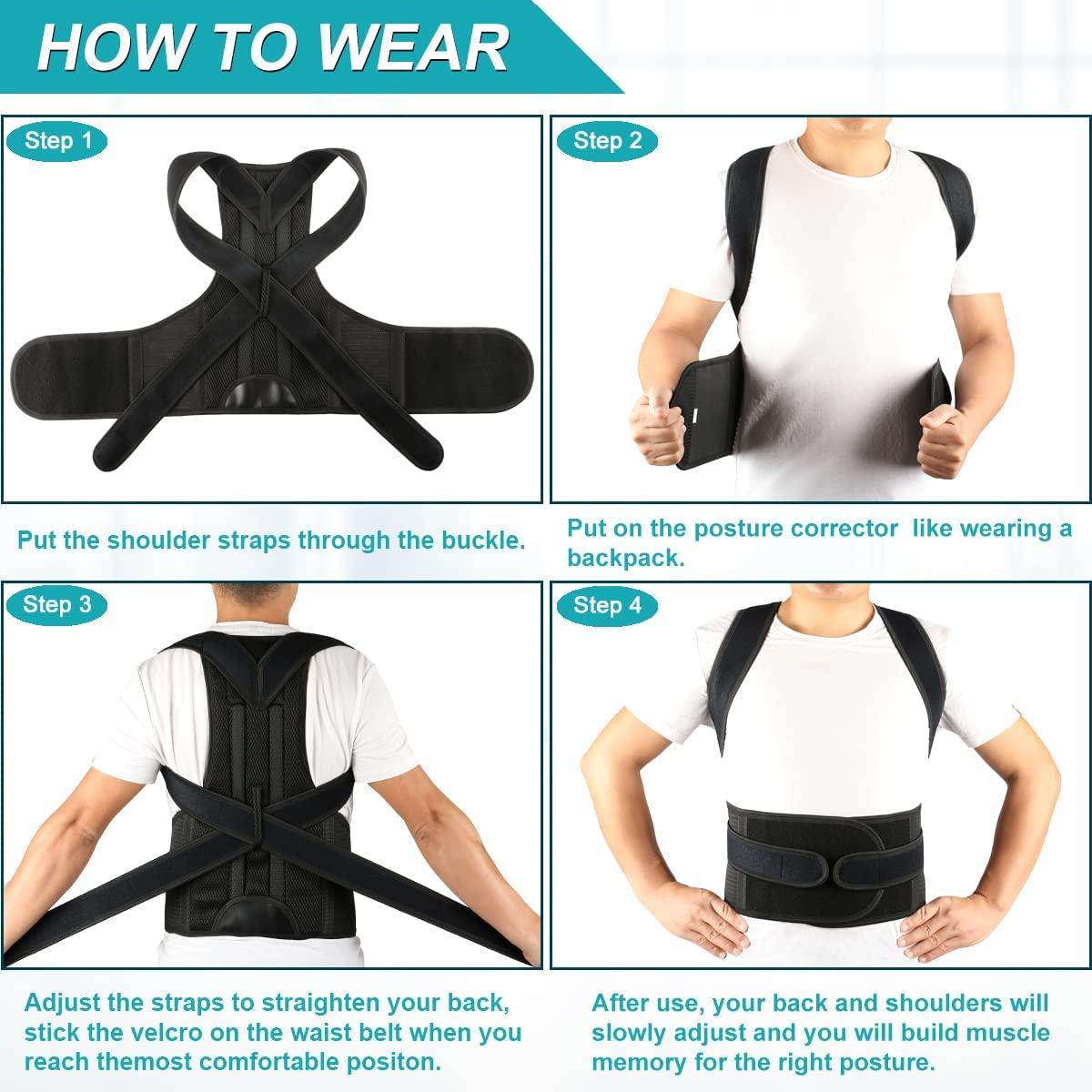 HOW TO WEAR

Step 1

Put the shoulder straps through the buckle.

Step 2

Put on the posture corrector like wearing a backpack.

Step 3

Adjust the straps to straighten your back, stick the velcro on the waist belt when you reach themost comfortable positon.

Step 4

After use, your back and shoulders will slowly adjust and you will build muscle memory for the right posture.