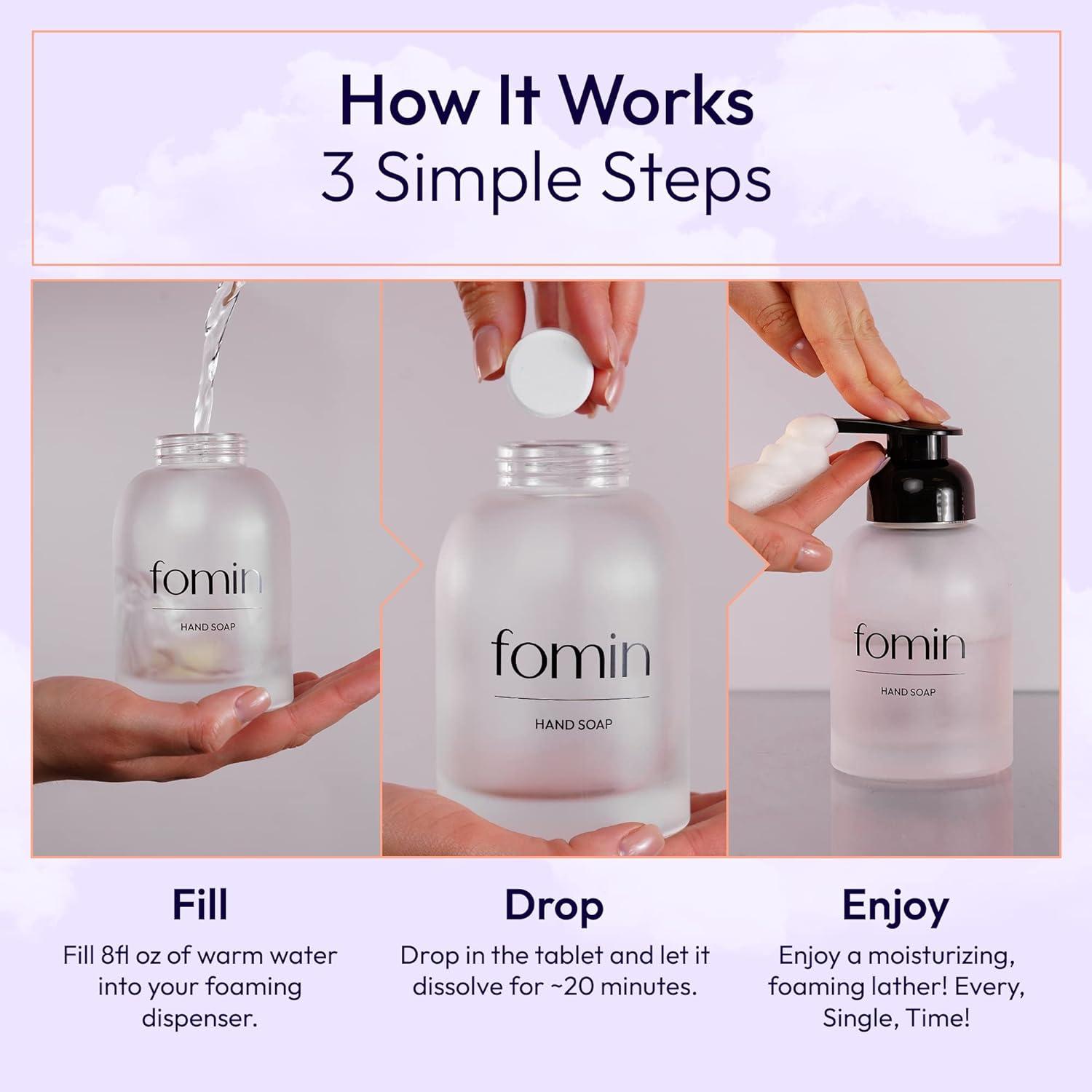 How It Works
3 Simple Steps

fomin
HAND SOAP

fomin
HAND SOAP

fomin
HAND SOAP

Fill
Fill 8fl oz of warm water into your foaming dispenser.

Drop
Drop in the tablet and let it dissolve for ~20 minutes.

Enjoy
Enjoy a moisturizing, foaming lather! Every, Single, Time!