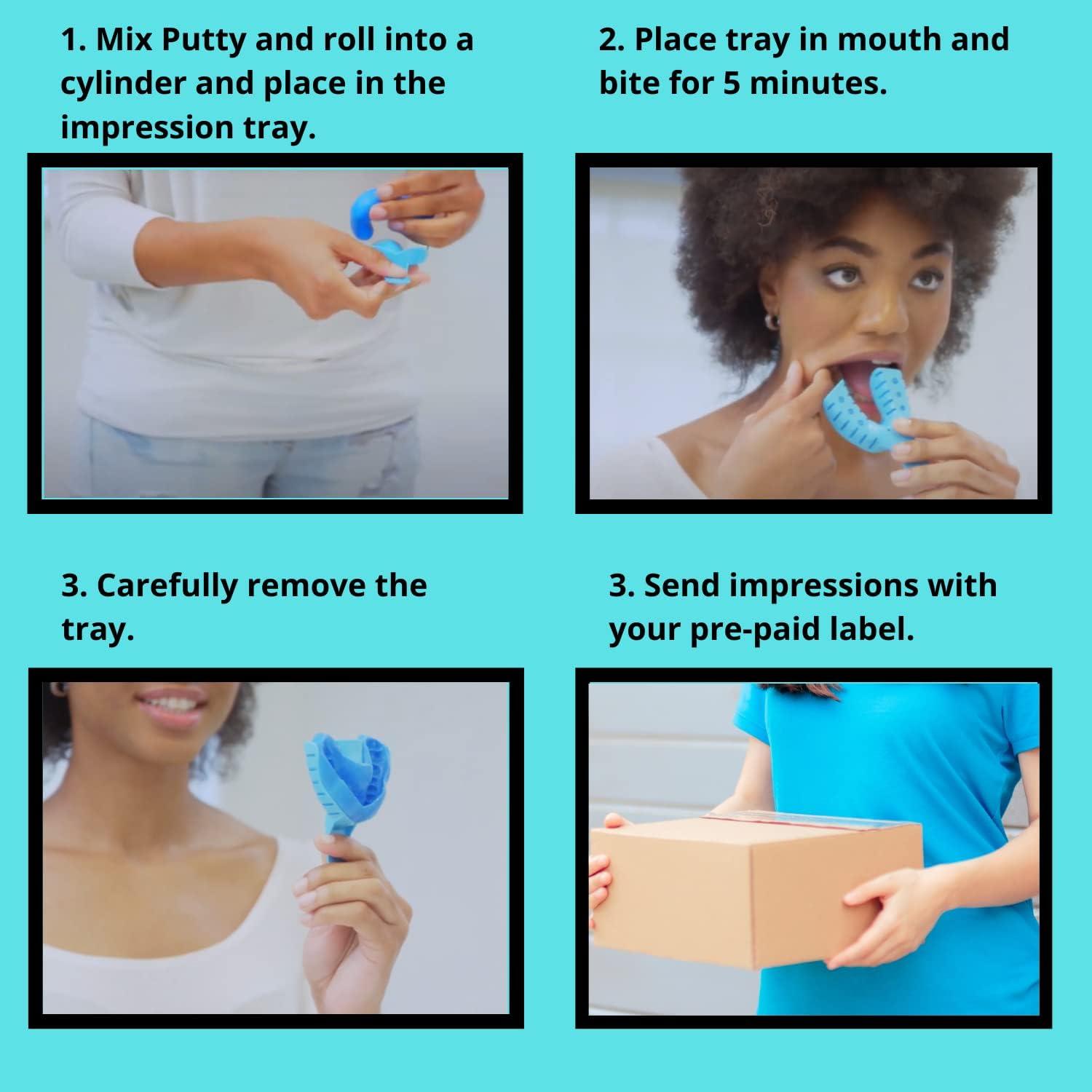 1. Mix Putty and roll into a cylinder and place in the impression tray.

2. Place tray in mouth and bite for 5 minutes.

3. Carefully remove the tray.

3. Send impressions with your pre-paid label.