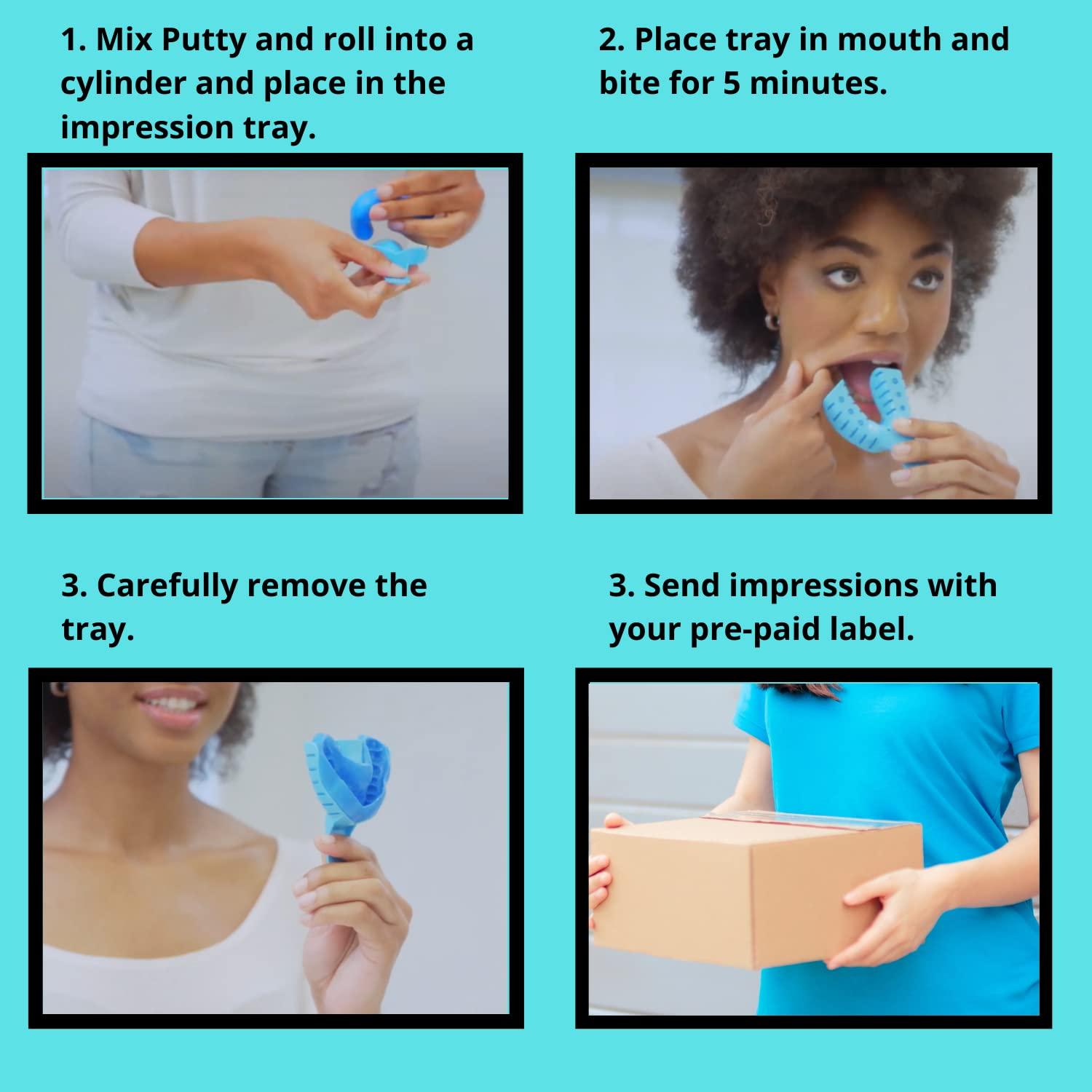 1. Mix Putty and roll into a cylinder and place in the impression tray.

2. Place tray in mouth and bite for 5 minutes.

3. Carefully remove the tray.

3. Send impressions with your pre-paid label.