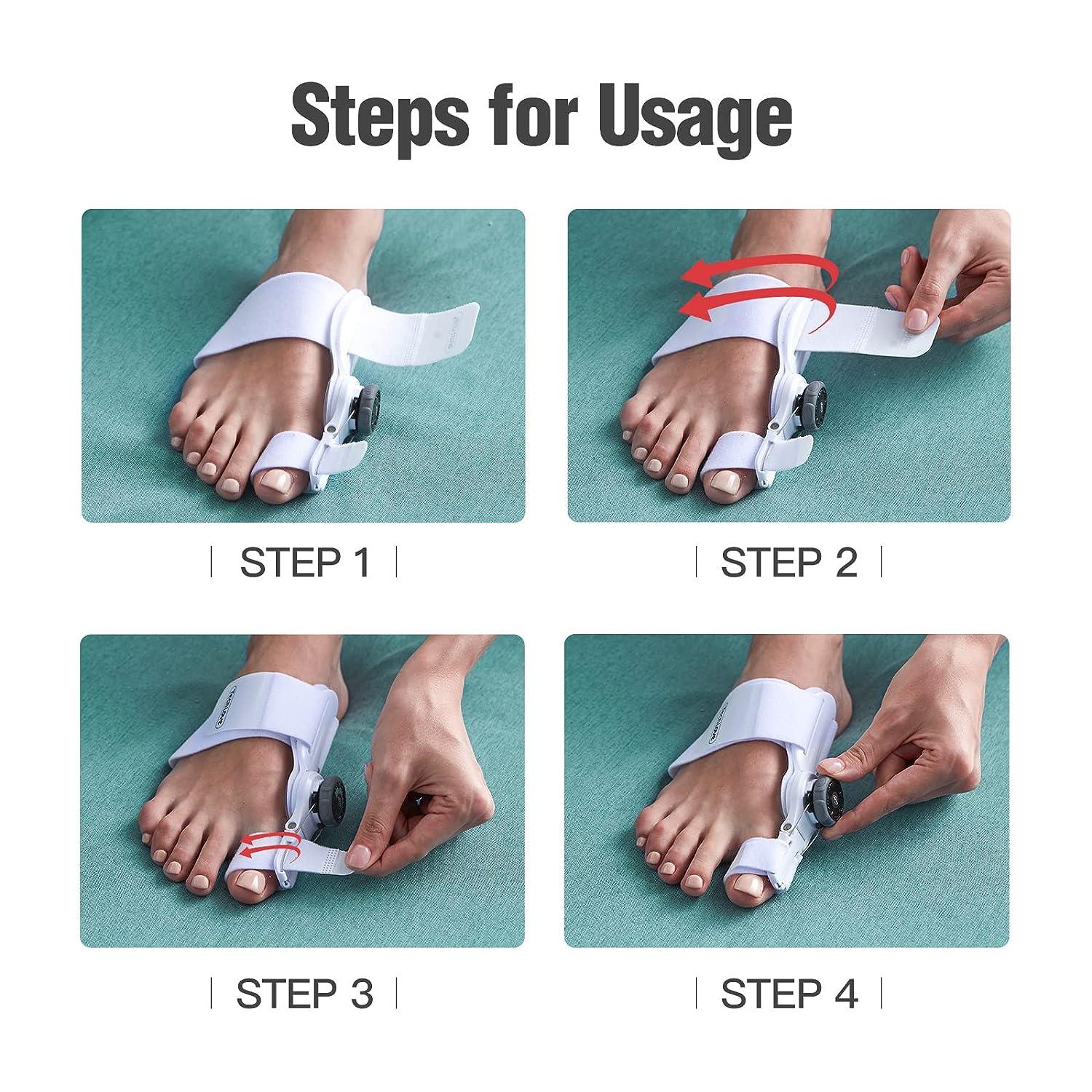 Steps for Usage

STEP 1

STEP 2

STEP 3

STEP 4