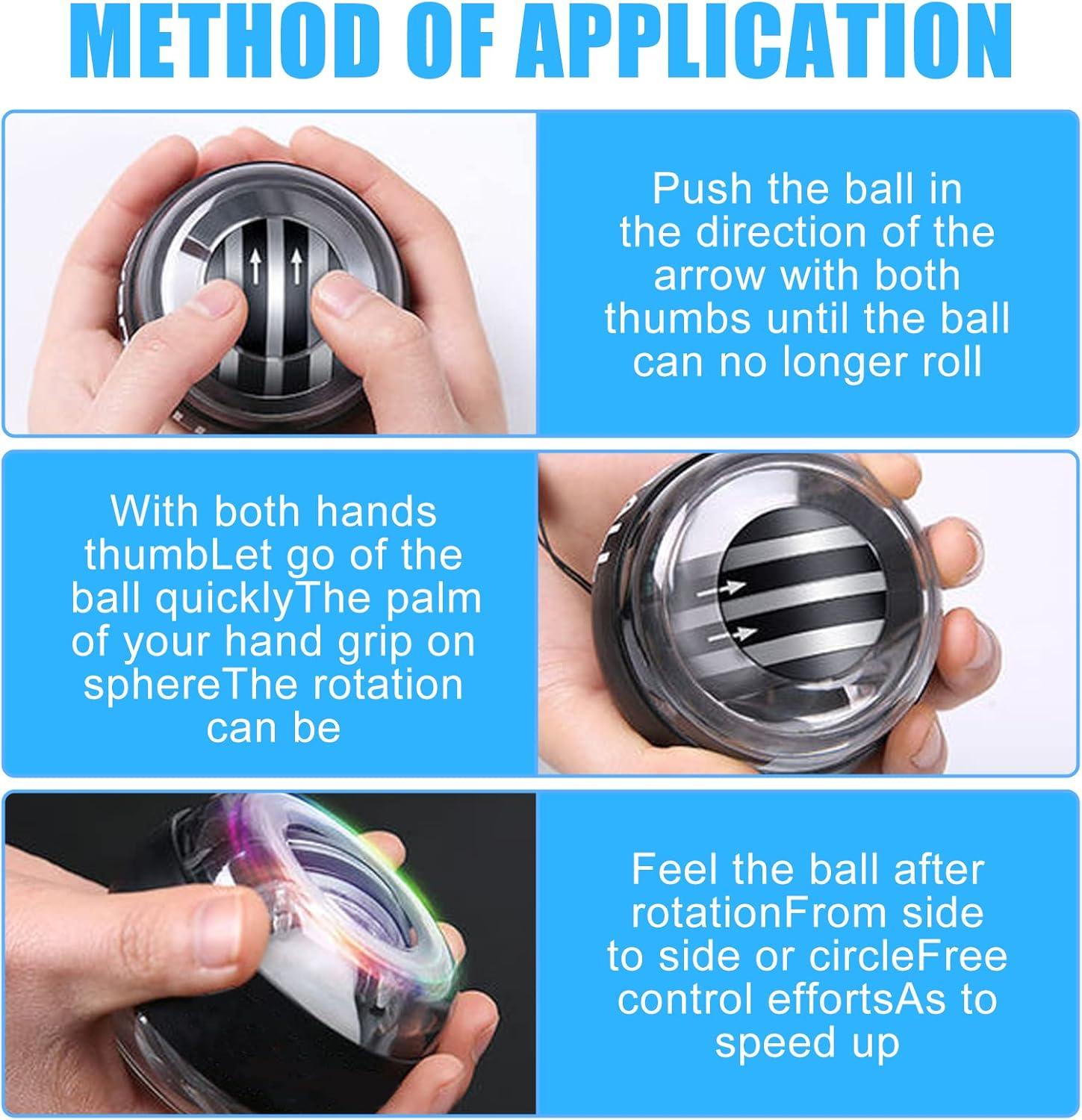 METHOD OF APPLICATION

Push the ball in the direction of the arrow with both thumbs until the ball can no longer roll

With both hands thumbLet go of the ball quicklyThe palm of your hand grip on sphereThe rotation can be

Feel the ball after rotationFrom side to side or circleFree control effortsAs to speed up