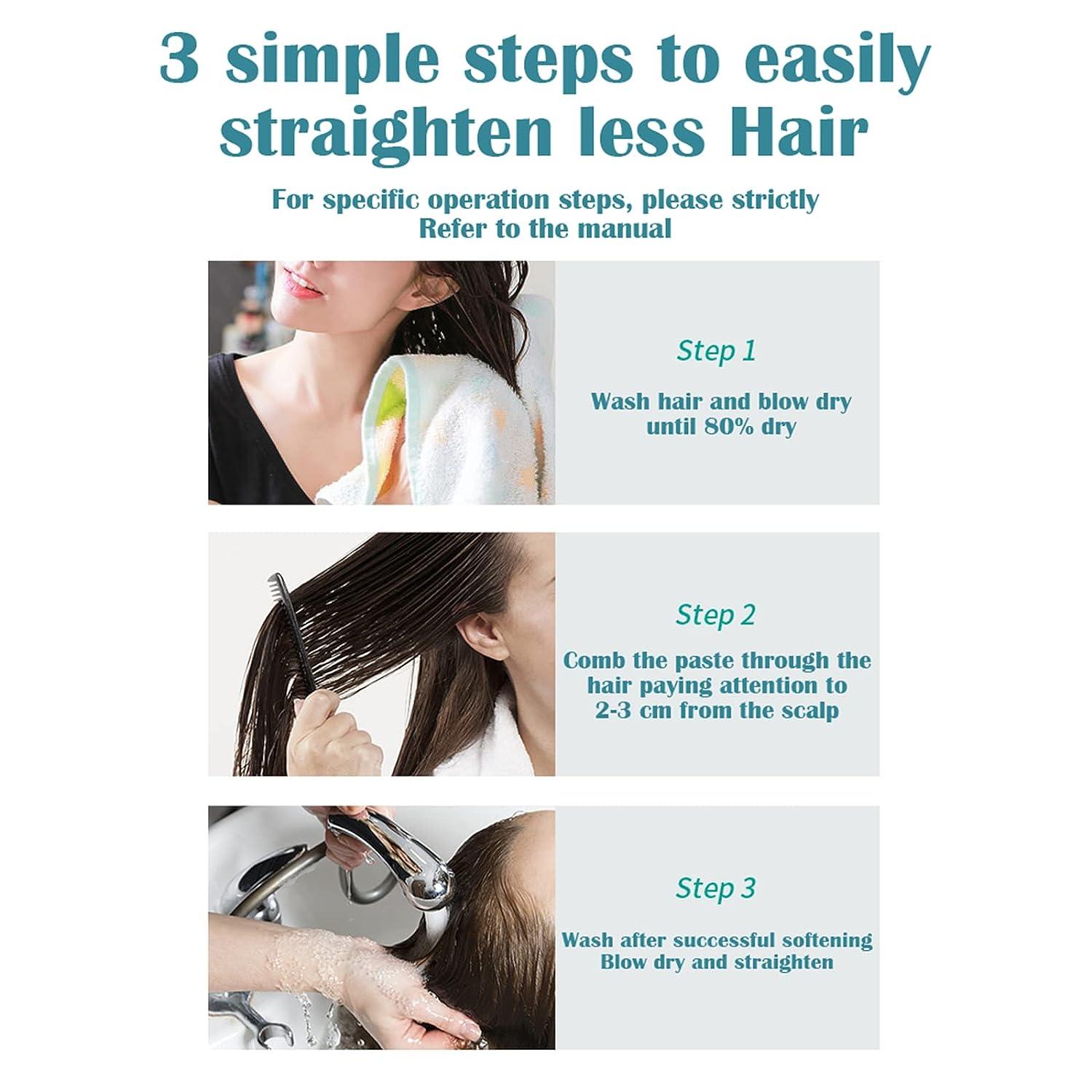 3 simple steps to easily straighten less Hair

For specific operation steps, please strictly Refer to the manual

Step 1

Wash hair and blow dry until 80% dry

Step 2

Comb the paste through the hair paying attention to 2-3 cm from the scalp

Step 3

Wash after successful softening Blow dry and straighten