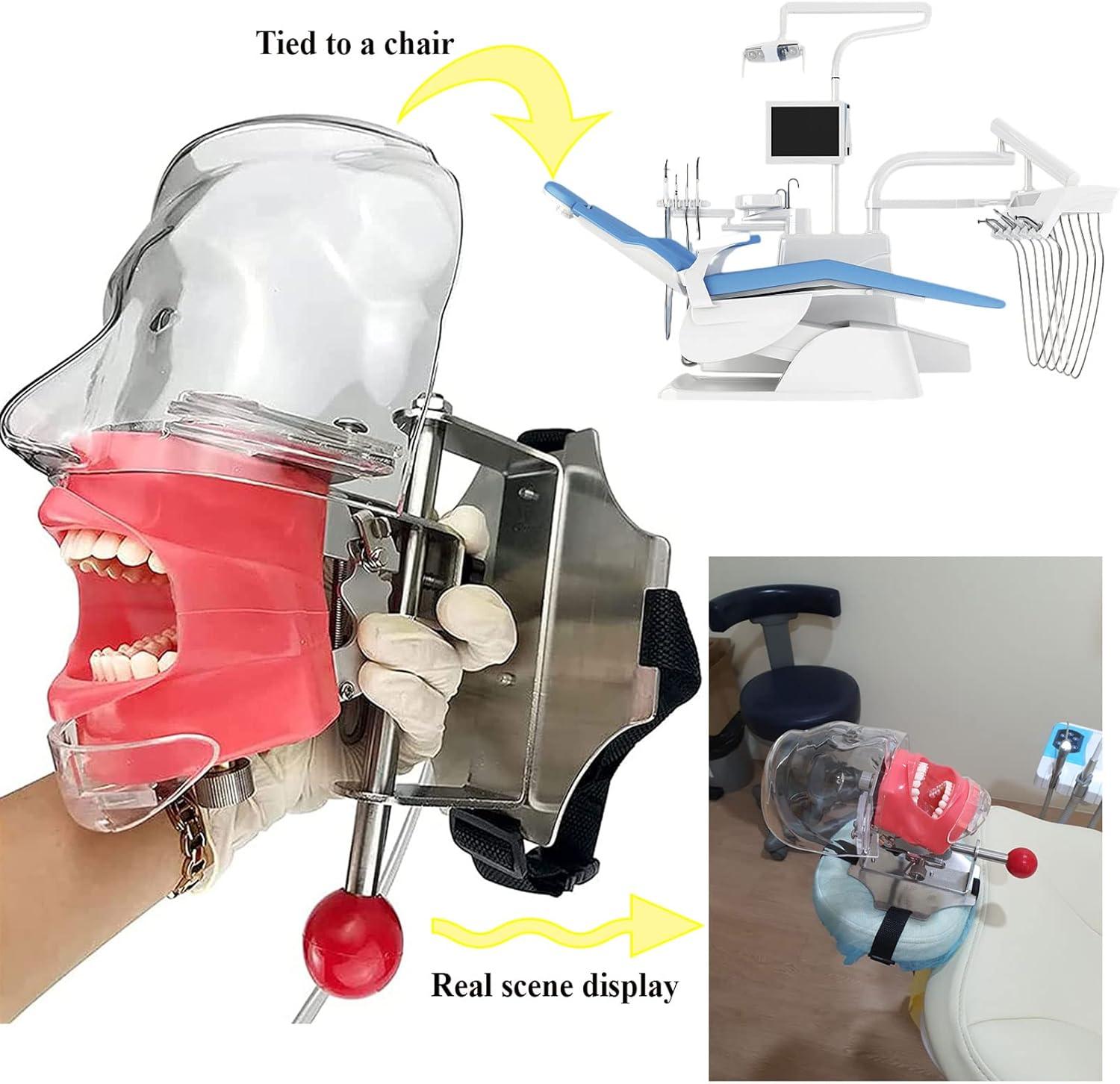 Tied to a chair

Real scene display