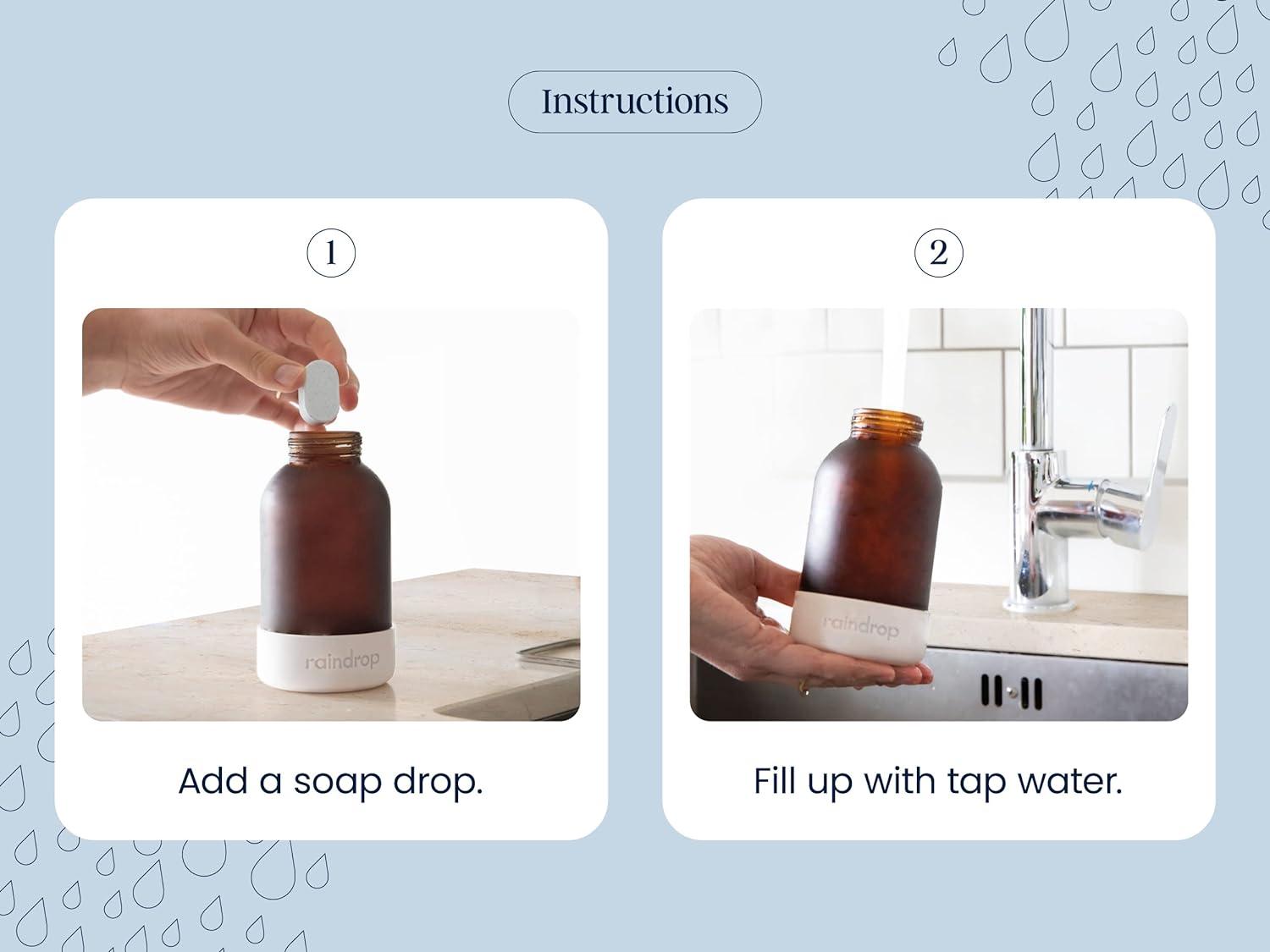 Instructions

1

raindrop

Add a soap drop.

2

raindrop

Fill up with tap water.