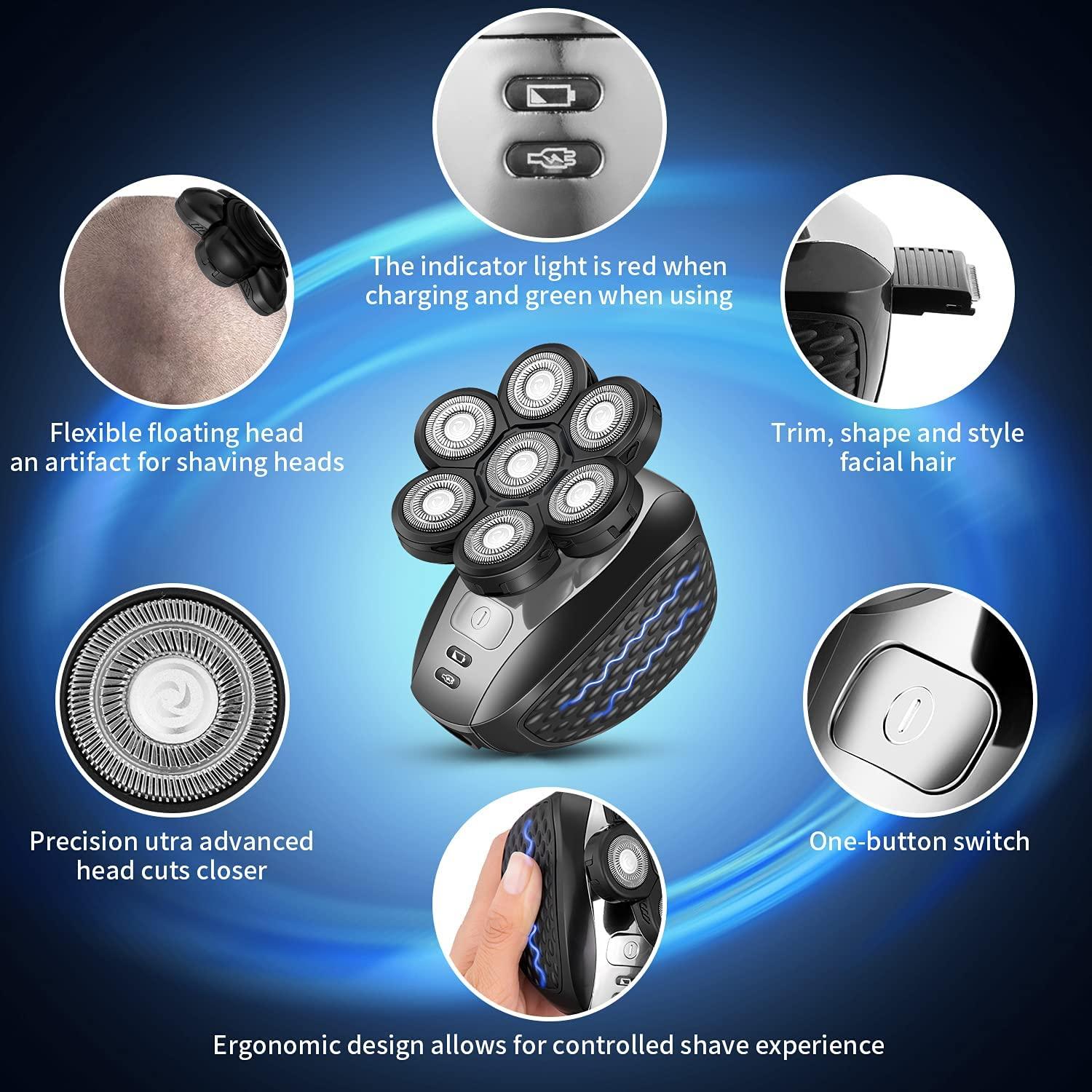 The indicator light is red when charging and green when using

Flexible floating head an artifact for shaving heads

Trim, shape and style facial hair

Precision utra advanced head cuts closer

One-button switch

Ergonomic design allows for controlled shave experience