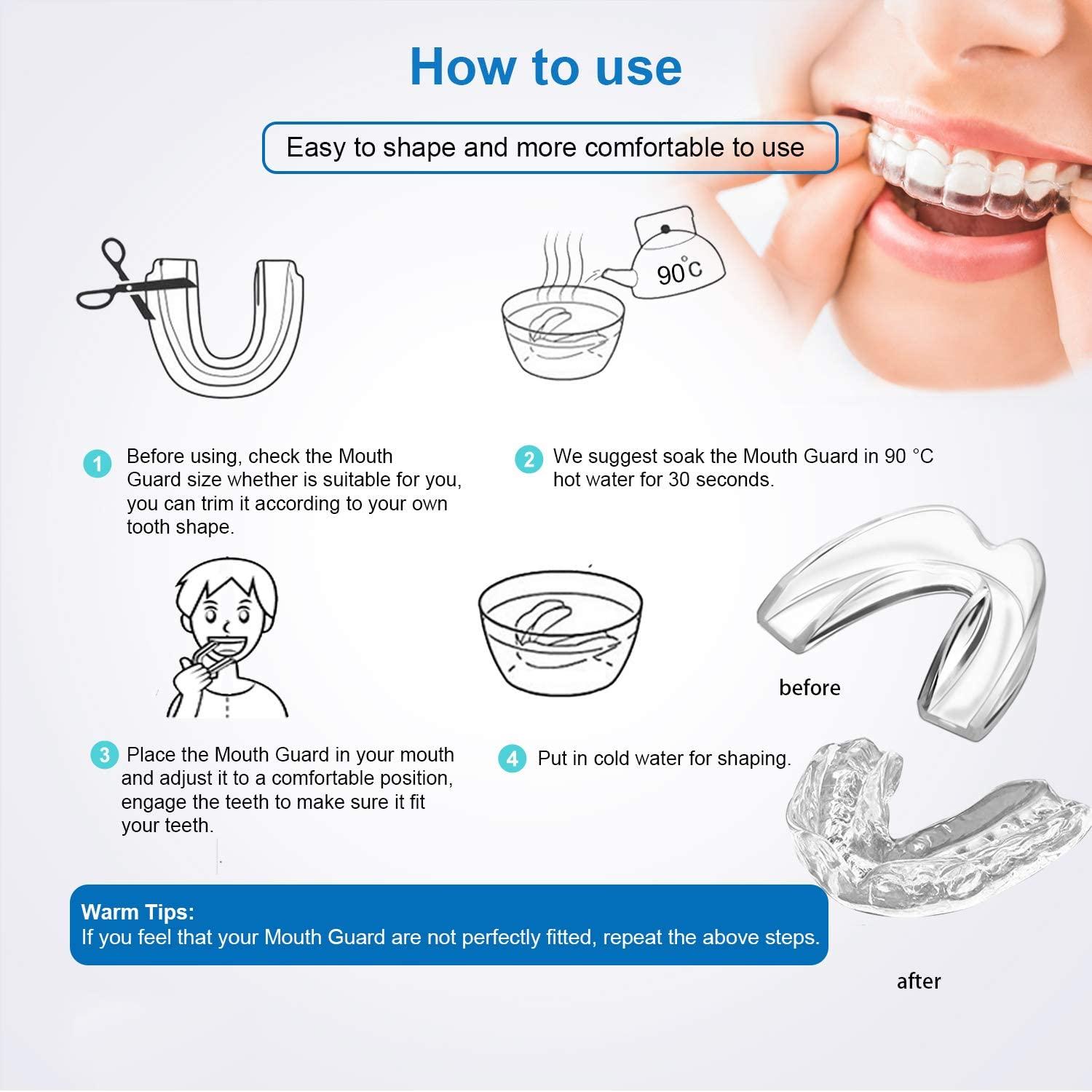 How to use

Easy to shape and more comfortable to use

90°C

1 Before using, check the Mouth Guard size whether is suitable for you, you can trim it according to your own tooth shape.

2 We suggest soak the Mouth Guard in 90 °C hot water for 30 seconds.

before

3 Place the Mouth Guard in your mouth and adjust it to a comfortable position, engage the teeth to make sure it fit your teeth.

4 Put in cold water for shaping.

Warm Tips:
If you feel that your Mouth Guard are not perfectly fitted, repeat the above steps.

after