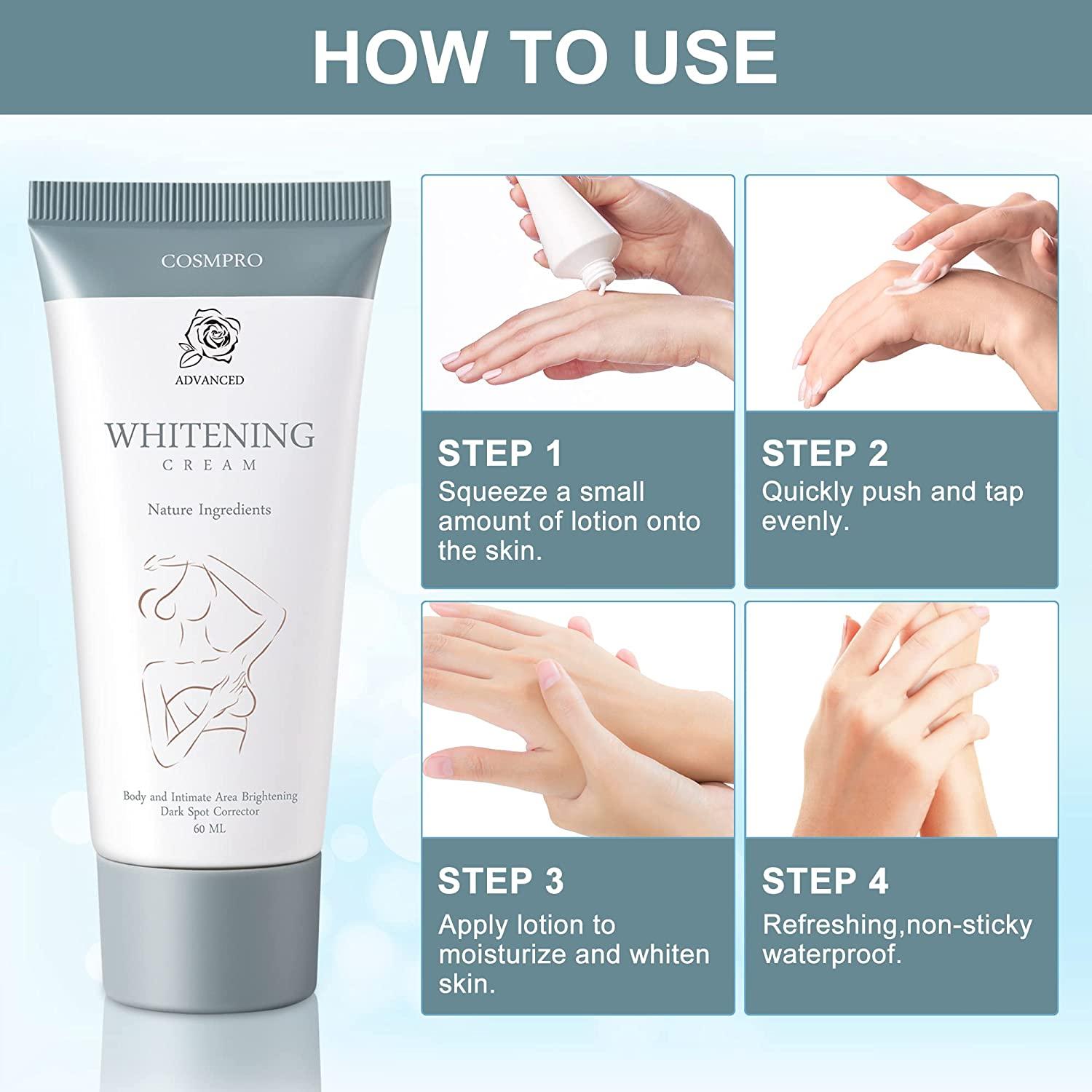 HOW TO USE

COSMPRO

ADVANCED

WHITENING
CREAM

Nature Ingredients

Body and Intimate Area Brightening
Dark Spot Corrector
60 ML

STEP 1
Squeeze a small amount of lotion onto the skin.

STEP 2
Quickly push and tap evenly.

STEP 3
Apply lotion to moisturize and whiten skin.

STEP 4
Refreshing,non-sticky waterproof.