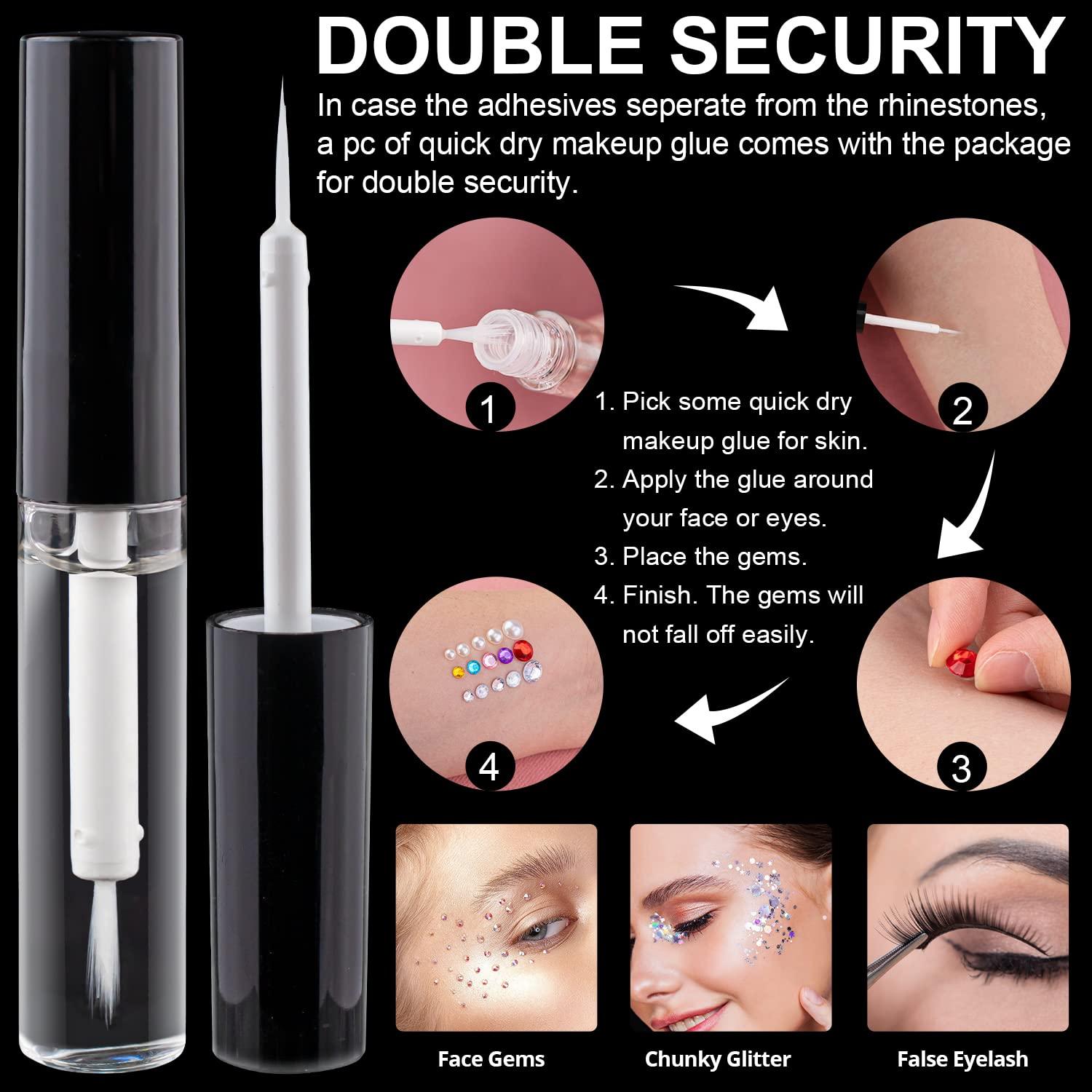 DOUBLE SECURITY

In case the adhesives seperate from the rhinestones, a pc of quick dry makeup glue comes with the package for double security.

1

2

1. Pick some quick dry makeup glue for skin.
2. Apply the glue around your face or eyes.
3. Place the gems.
4. Finish. The gems will not fall off easily.

4

3

Face Gems

Chunky Glitter

False Eyelash