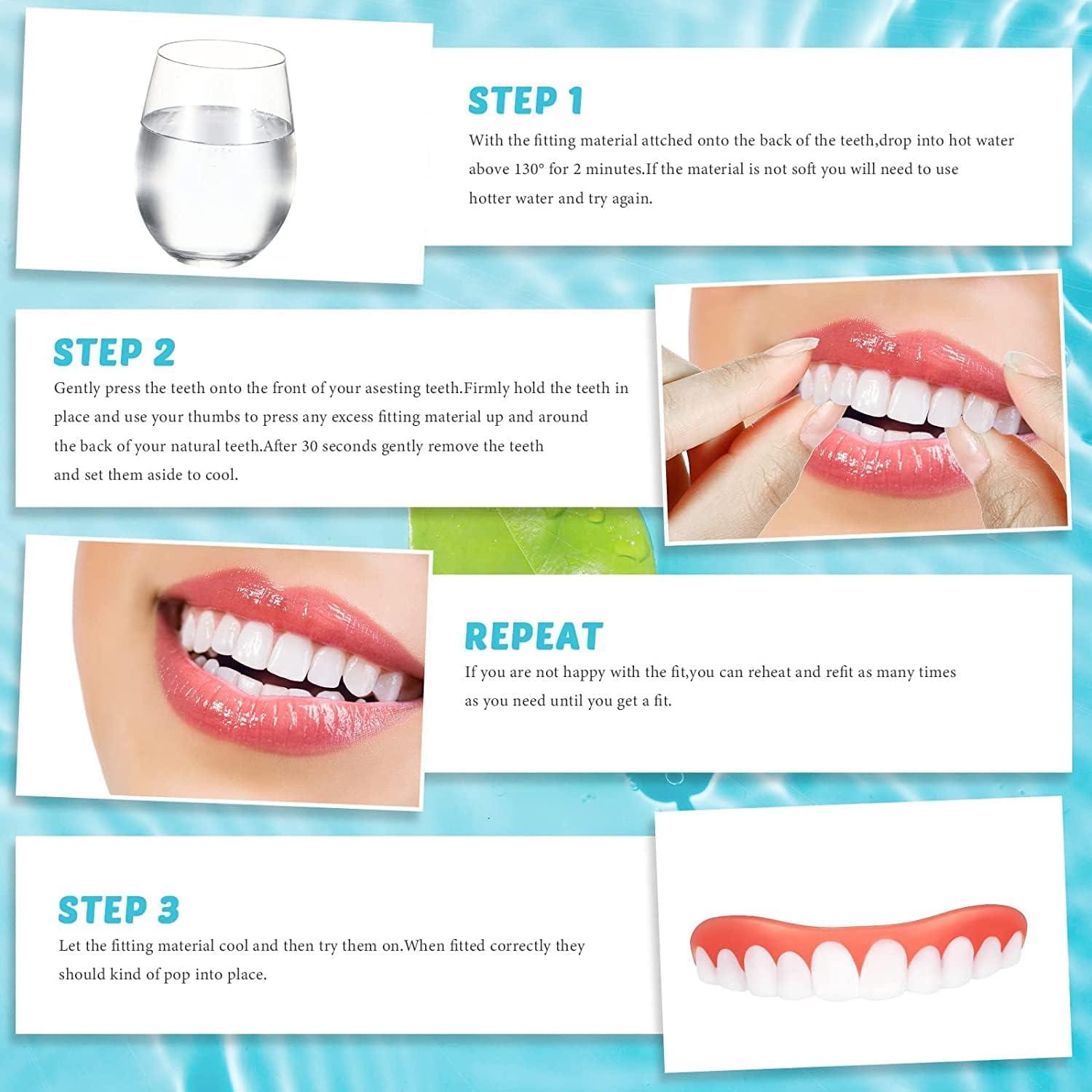 STEP 1

With the fitting material attched onto the back of the teeth,drop into hot water above 130° for 2 minutes.If the material is not soft you will need to use hotter water and try again.

STEP 2

Gently press the teeth onto the front of your asesting teeth.Firmly hold the teeth in place and use your thumbs to press any excess fitting material up and around the back of your natural teeth.After 30 seconds gently remove the teeth and set them aside to cool.

REPEAT

If you are not happy with the fit,you can reheat and refit as many times as you need until you get a fit.

STEP 3

Let the fitting material cool and then try them on.When fitted correctly they should kind of pop into place.