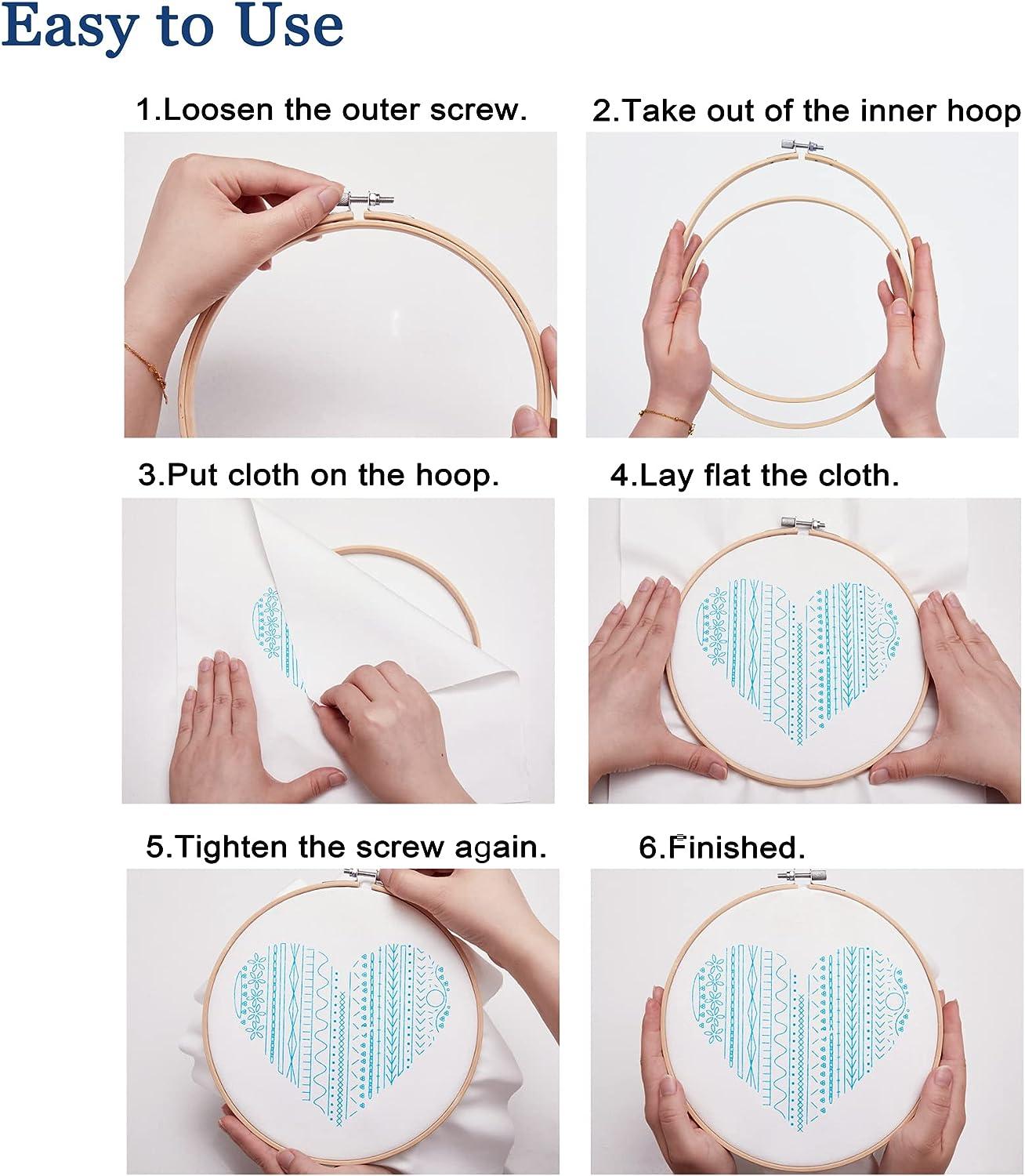 Easy to Use

1.Loosen the outer screw.

2.Take out of the inner hoop

3.Put cloth on the hoop.

4.Lay flat the cloth.

5.Tighten the screw again.

6.Finished.