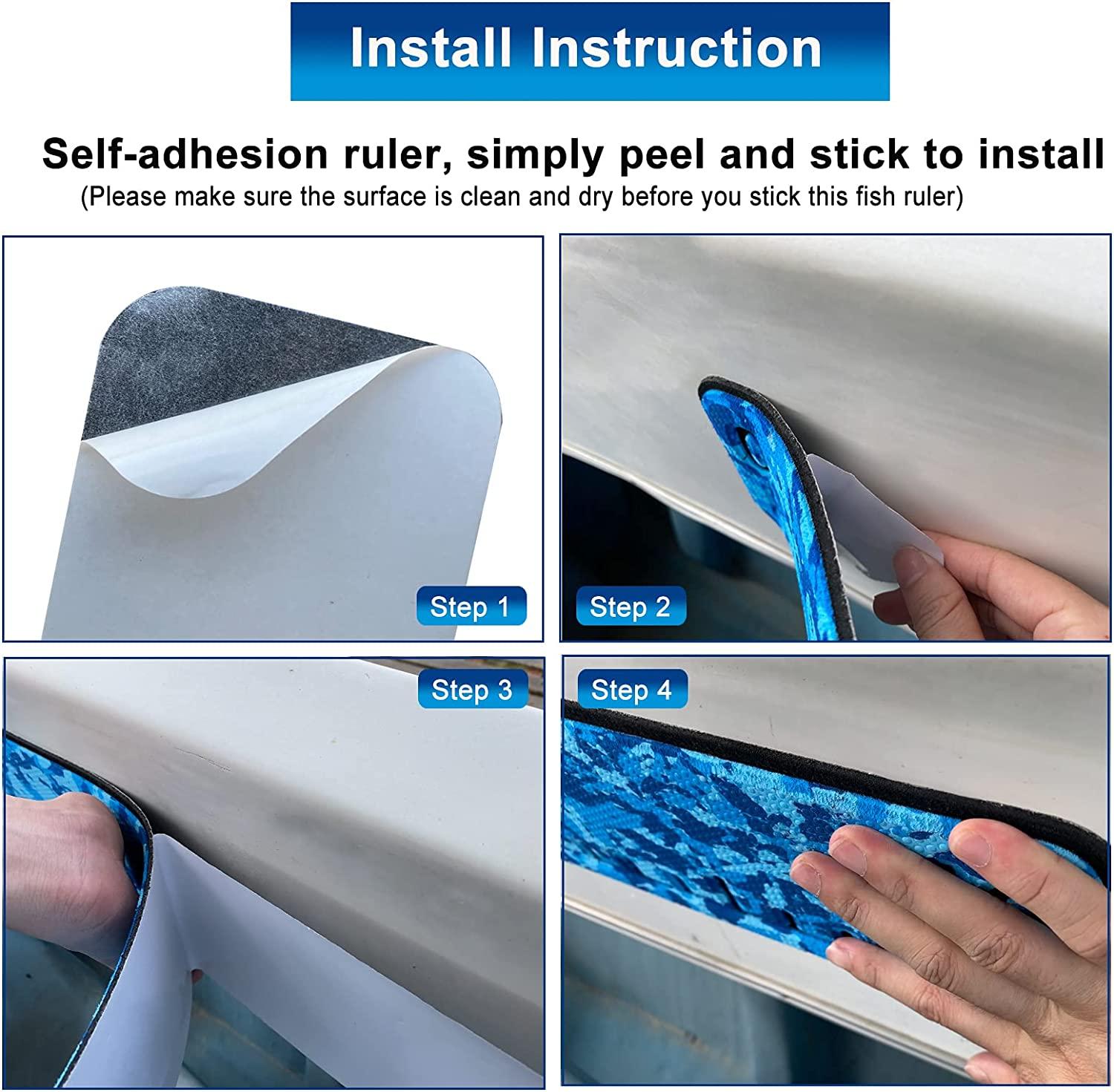 Install Instruction

Self-adhesion ruler, simply peel and stick to install
(Please make sure the surface is clean and dry before you stick this fish ruler)

Step 1

Step 2

Step 3

Step 4